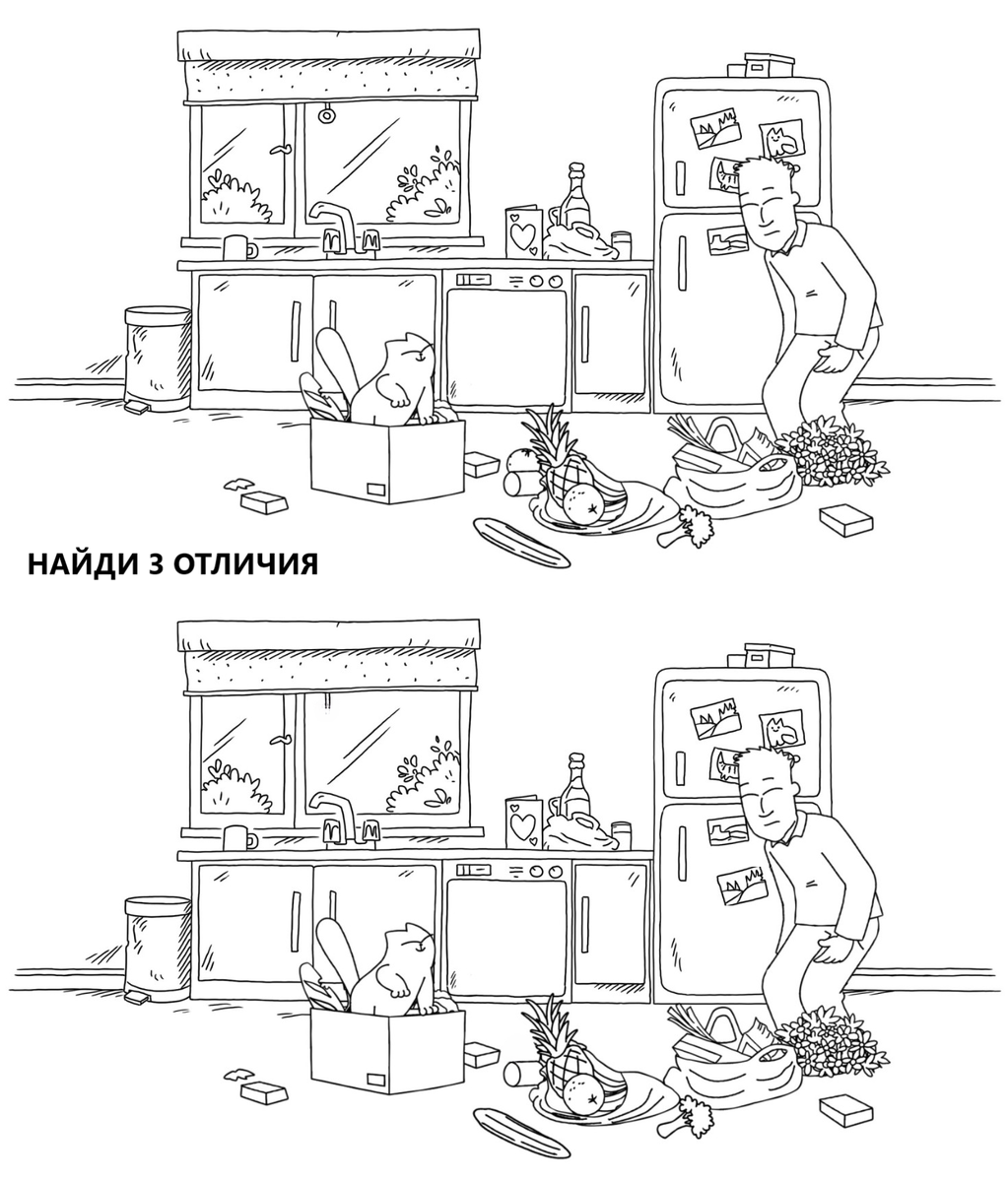 НАЙДИ 3 ОТЛИЧИЯ