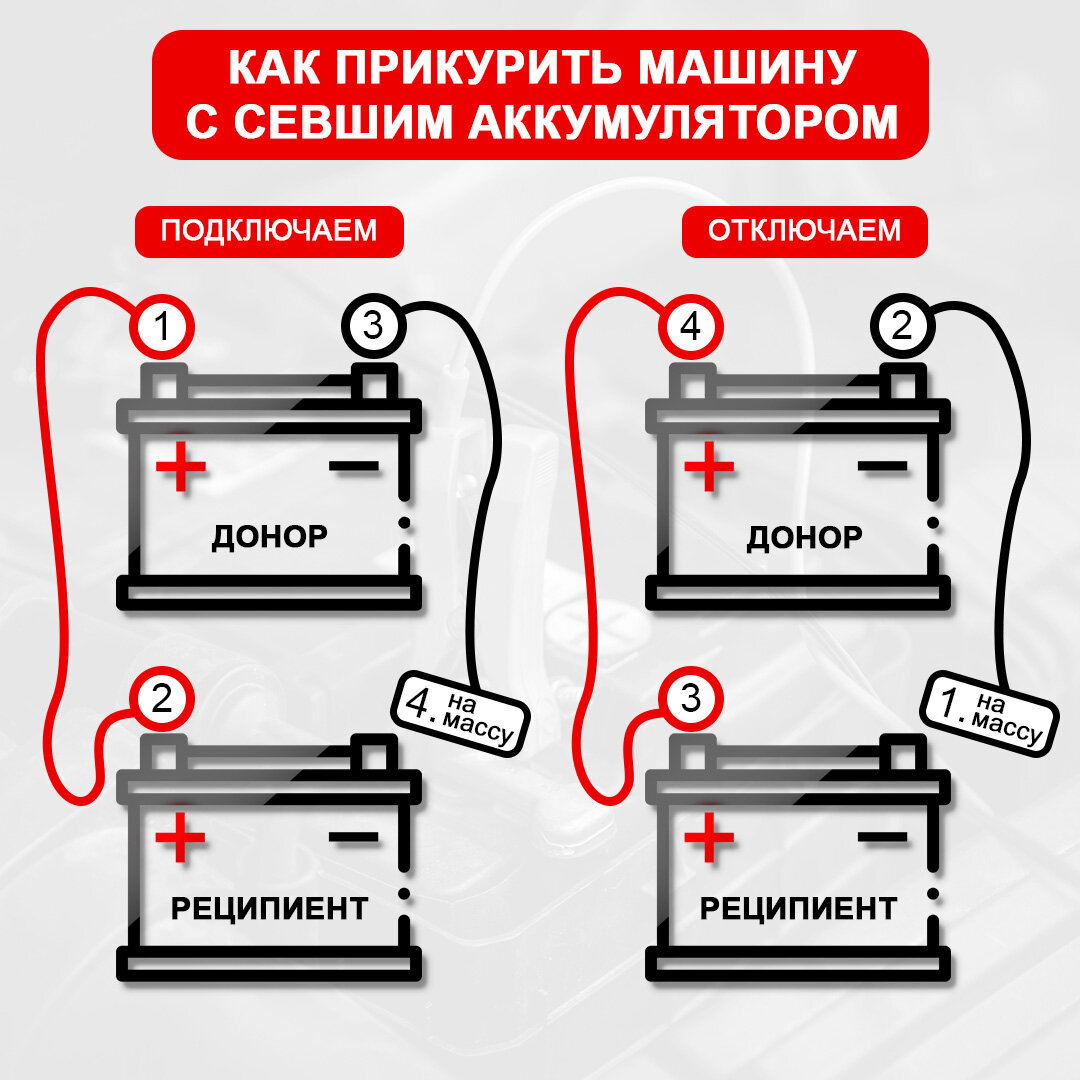 КАК ПРИКУРИТЬ МАШИНУ С СЕВШИМ АККУМУЛЯТОРОМ

ПОДКЛЮЧАЕМ

1

3

+

−

ДОНОР

2

4. на массу

+

−

РЕЦИПИЕНТ

ОТКЛЮЧАЕМ

4

2

+

−

ДОНОР

3

1. на массу

+

−

РЕЦИПИЕНТ