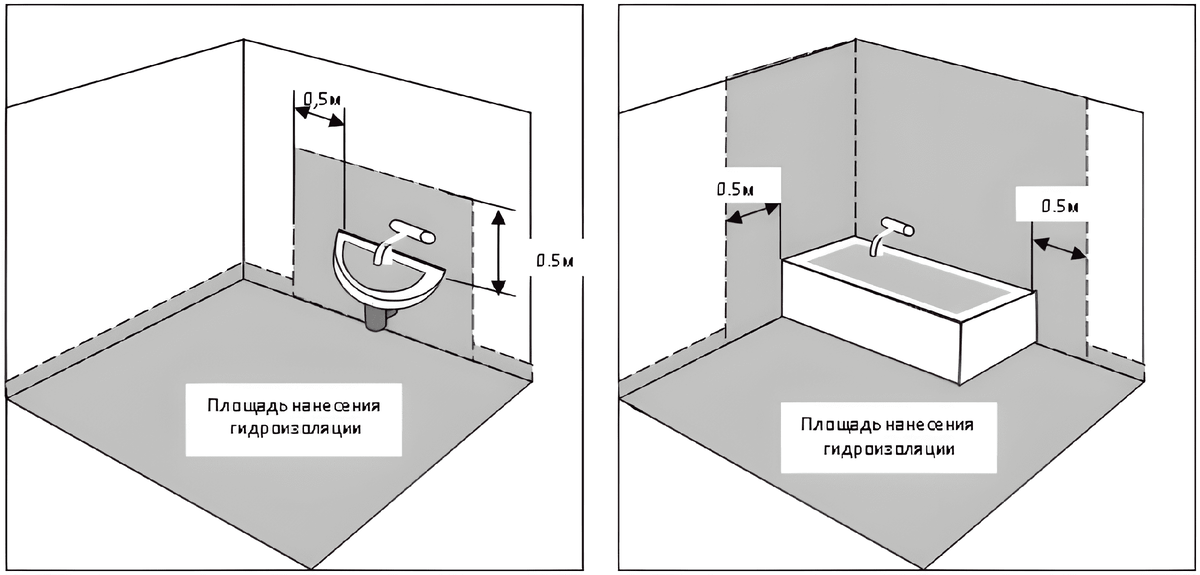 0,5м

0.5м

Площадь нанесения гидроизоляции

0.5м

0.5м

Площадь нанесения гидроизоляции