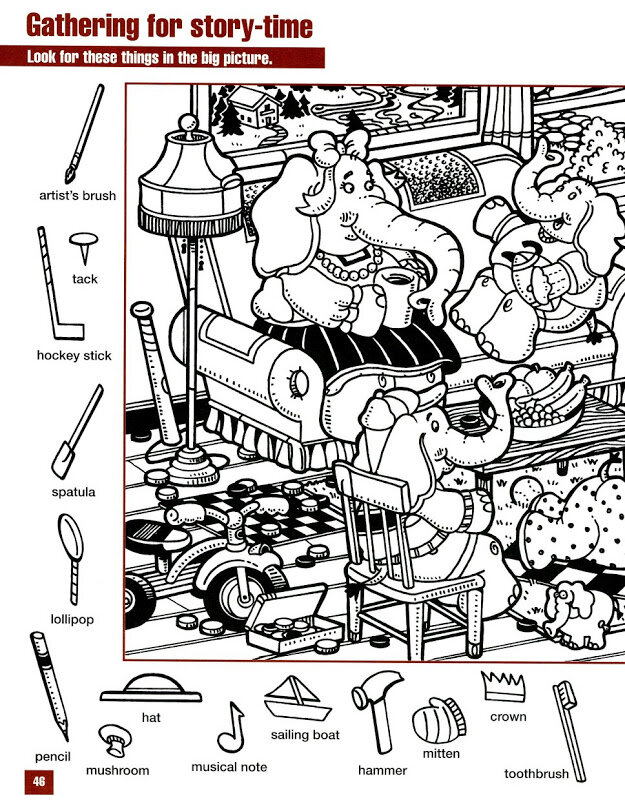 Gathering for story-time

Look for these things in the big picture.

artist's brush

tack

hockey stick

spatula

lollipop

pencil

hat

mushroom

musical note

sailing boat

hammer

mitten

crown

toothbrush

46