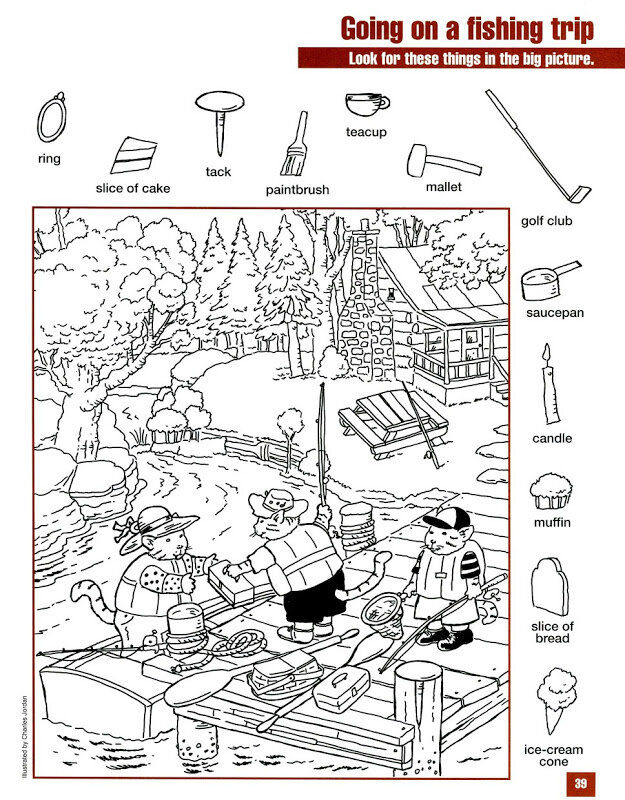 Going on a fishing trip

Look for these things in the big picture.

ring

slice of cake

tack

paintbrush

teacup

mallet

golf club

saucepan

candle

muffin

slice of bread

ice-cream cone

Illustrated by Charles Jordan

39