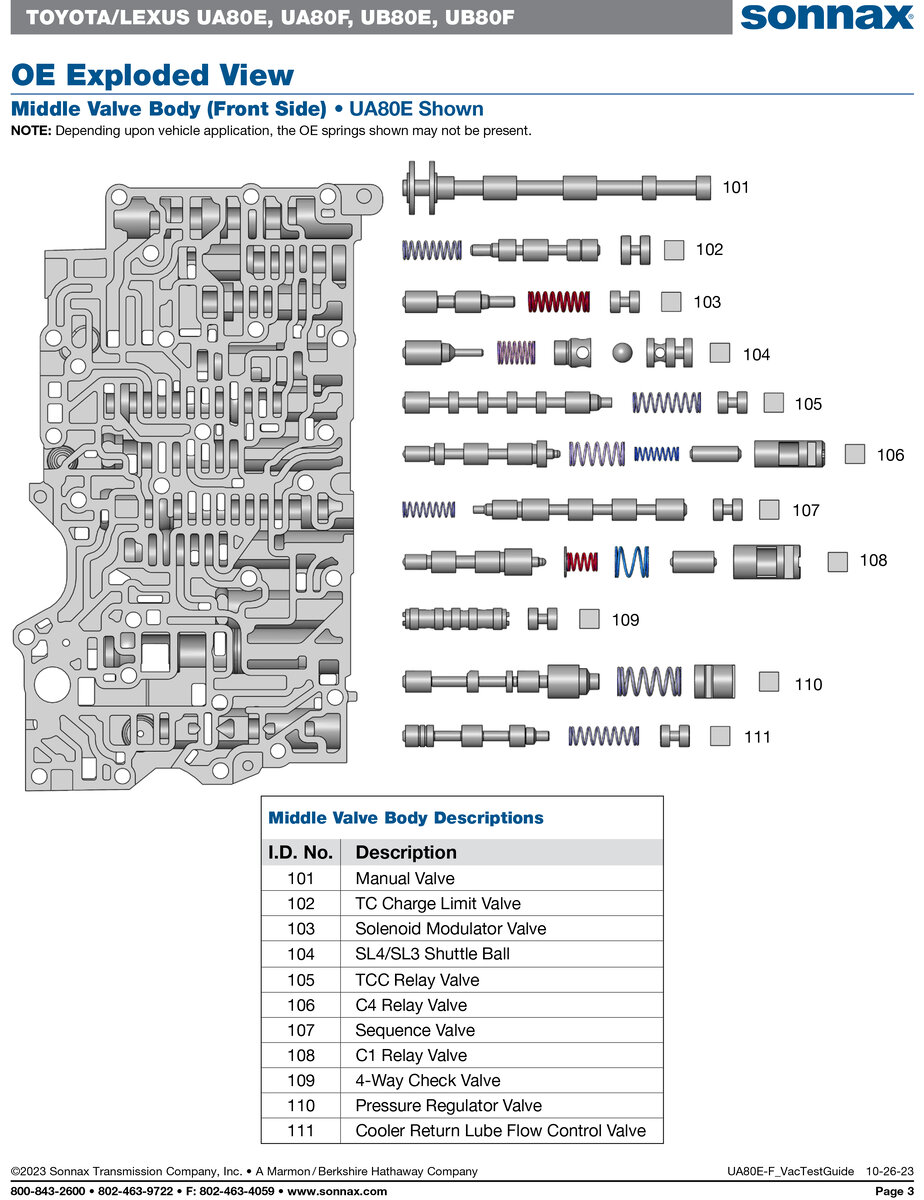 TOYOTA/LEXUS UA80E, UA80F, UB80E, UB80F

sonnax

OE Exploded View

Middle Valve Body (Front Side) • UA80E Shown

NOTE: Depending upon vehicle application, the OE springs shown may not be present.

101

102

103

104

105

106

107

108

109

110

111

Middle Valve Body Descriptions

| I.D. No. | Description |
|---|---|
| 101 | Manual Valve |
| 102 | TC Charge Limit Valve |
| 103 | Solenoid Modulator Valve |
| 104 | SL4/SL3 Shuttle Ball |
| 105 | TCC Relay Valve |
| 106 | C4 Relay Valve |
| 107 | Sequence Valve |
| 108 | C1 Relay Valve |
| 109 | 4-Way Check Valve |
| 110 | Pressure Regulator Valve |
| 111 | Cooler Return Lube Flow Control Valve |

©2023 Sonnax Transmission Company, Inc. • A Marmon / Berkshire Hathaway Company

UA80E-F_VacTestGuide 10-26-23

800-843-2600 • 802-463-9722 • F: 802-463-4059 • www.sonnax.com

Page 3