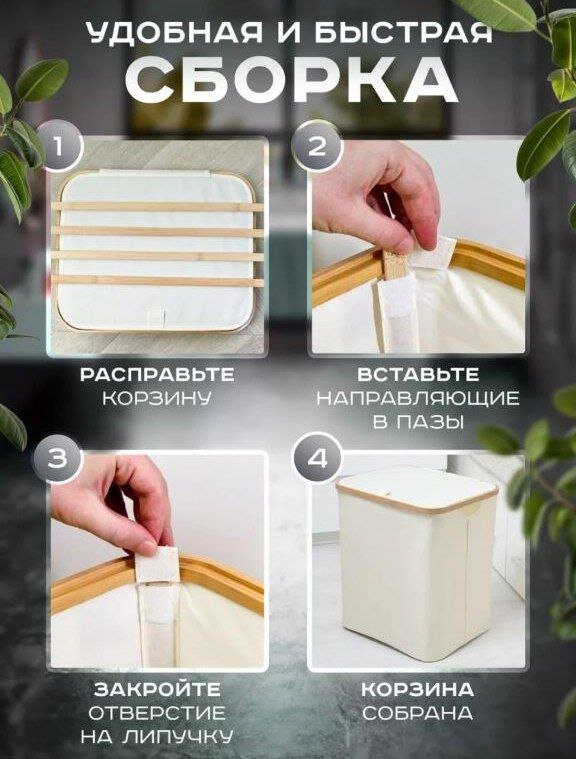 УДОБНАЯ И БЫСТРАЯ
СБОРКА

1

РАСПРАВЬТЕ
КОРЗИНУ

2

ВСТАВЬТЕ
НАПРАВЛЯЮЩИЕ
В ПАЗЫ

3

ЗАКРОЙТЕ
ОТВЕРСТИЕ
НА ЛИПУЧКУ

4

КОРЗИНА
СОБРАНА