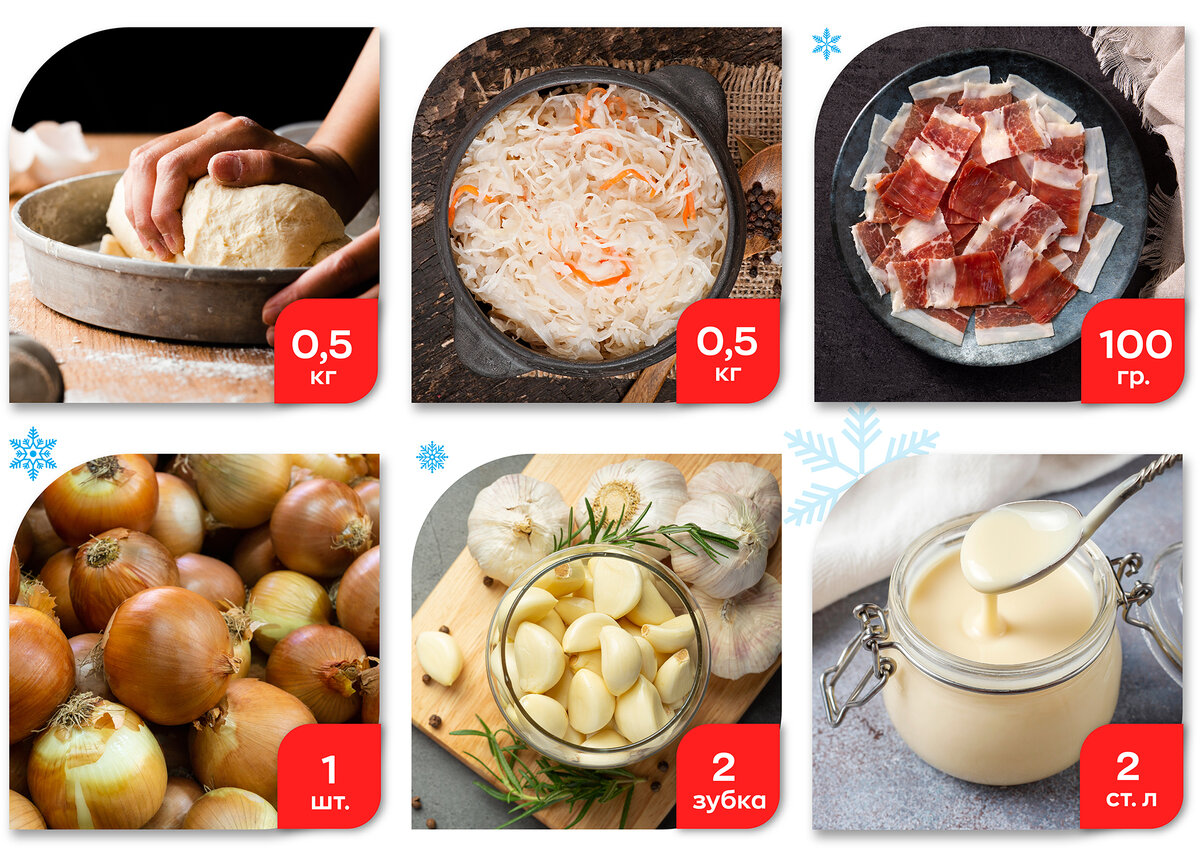 0,5 кг

0,5 кг

100 гр.

1 шт.

2 зубка

2 ст. л