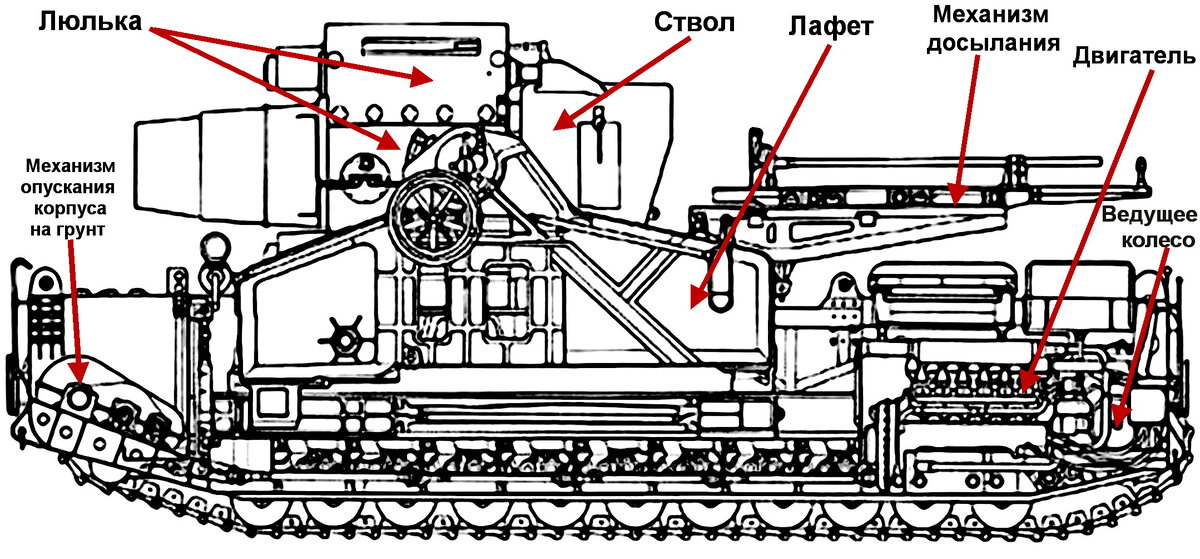 Люлька

Ствол

Лафет

Механизм досылания

Двигатель

Механизм опускания корпуса на грунт

Ведущее колесо