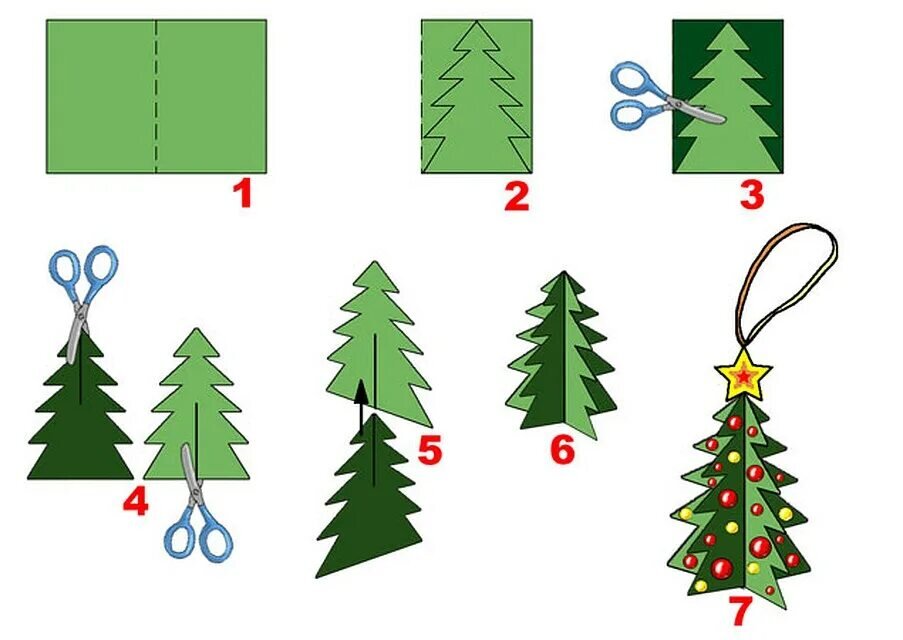 1
2
3
4
5
6
7