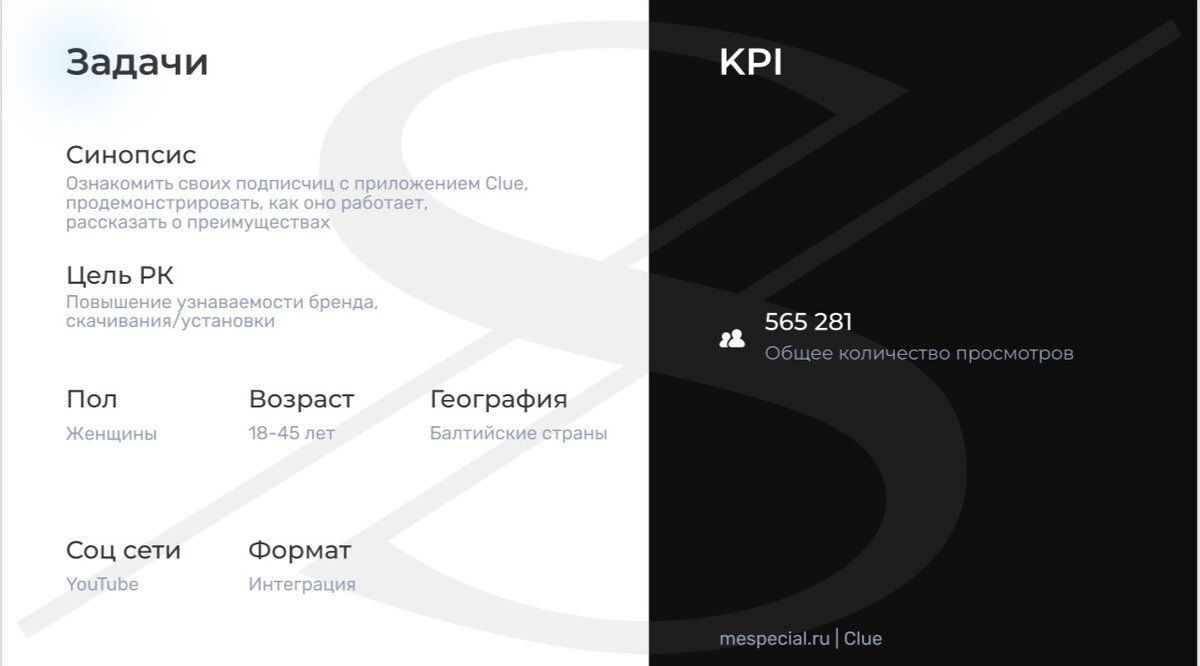 Задачи

Синопсис
Ознакомить своих подписчиц с приложением Clue, продемонстрировать, как оно работает, рассказать о преимуществах

Цель РК
Повышение узнаваемости бренда, скачивания/установки

Пол
Женщины

Возраст
18-45 лет

География
Балтийские страны

Соц сети
YouTube

Формат
Интеграция

KPI

565 281
Общее количество просмотров

mespecial.ru | Clue