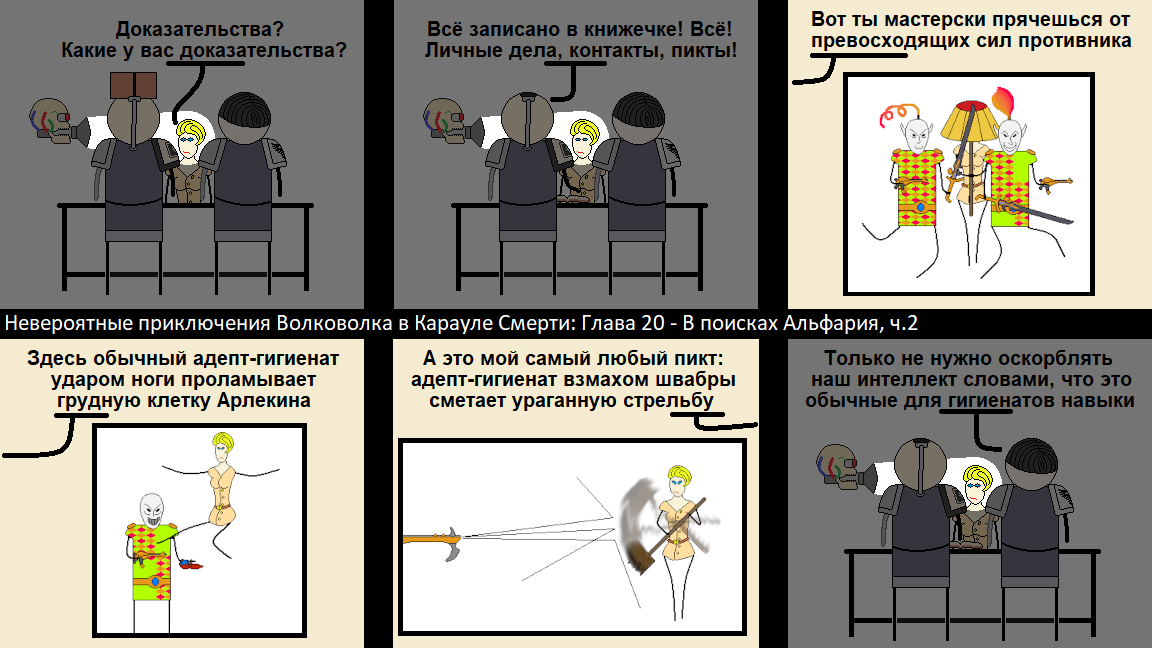 Доказательства? Какие у вас доказательства?

Всё записано в книжечке! Всё! Личные дела, контакты, пикты!

Вот ты мастерски прячешься от превосходящих сил противника

Невероятные приключения Волковолка в Карауле Смерти: Глава 20 - В поисках Альфария, ч.2

Здесь обычный адепт-гигиенат ударом ноги проламывает грудную клетку Арлекина

А это мой самый любый пикт: адепт-гигиенат взмахом швабры сметает ураганную стрельбу

Только не нужно оскорблять наш интеллект словами, что это обычные для гигиенатов навыки