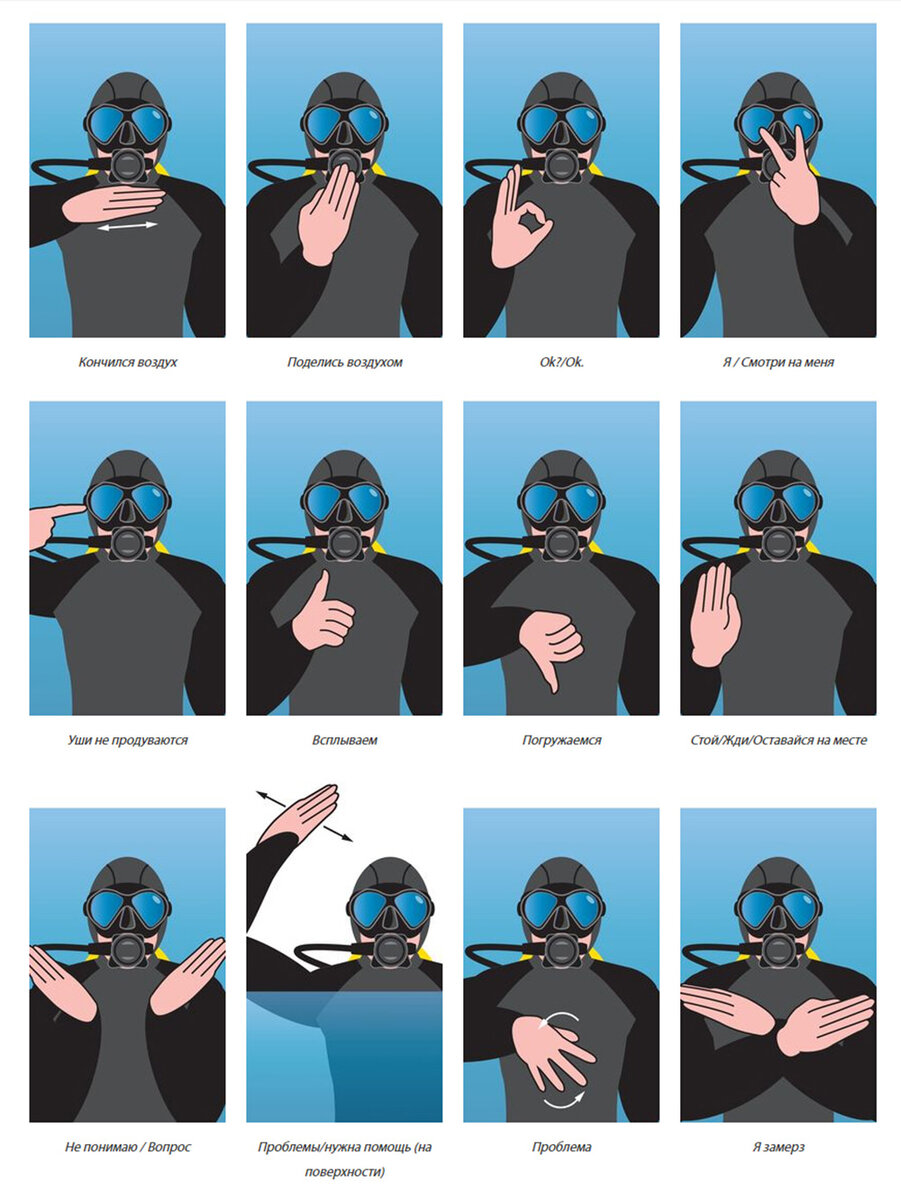 Кончился воздух

Поделись воздухом

Ok?/Ok.

Я / Смотри на меня

Уши не продуваются

Всплываем

Погружаемся

Стой/Жди/Оставайся на месте

Не понимаю / Вопрос

Проблемы/нужна помощь (на поверхности)

Проблема

Я замерз