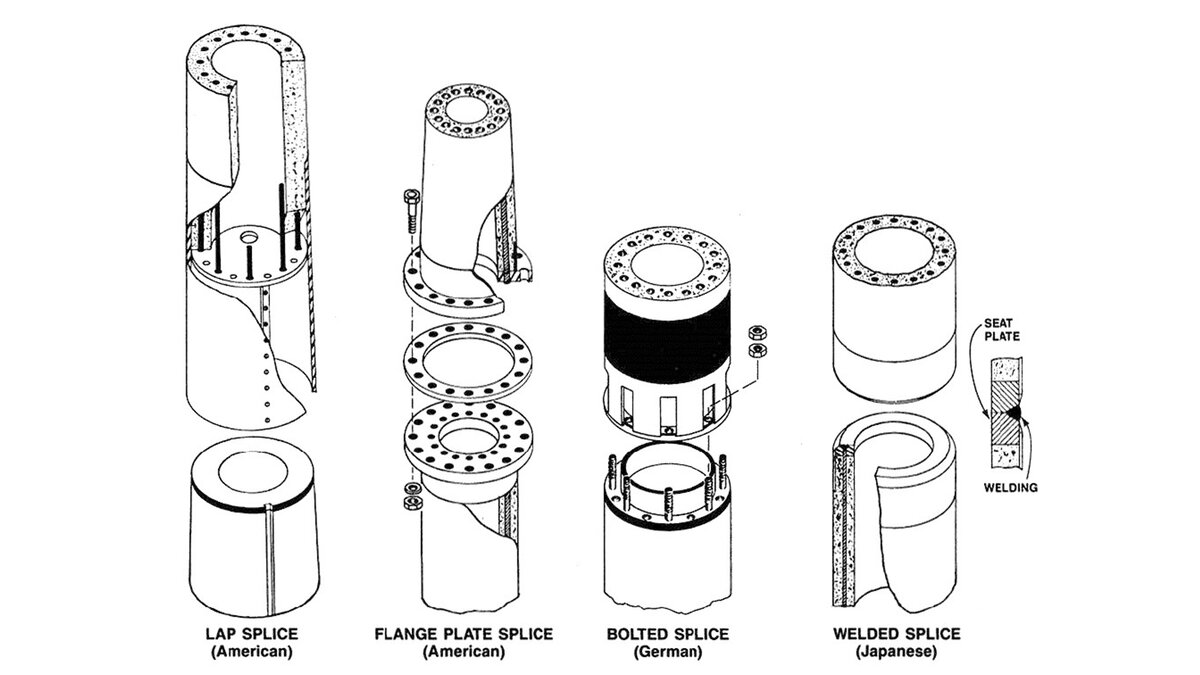 SEAT PLATE

WELDING

LAP SPLICE (American)

FLANGE PLATE SPLICE (American)

BOLTED SPLICE (German)

WELDED SPLICE (Japanese)