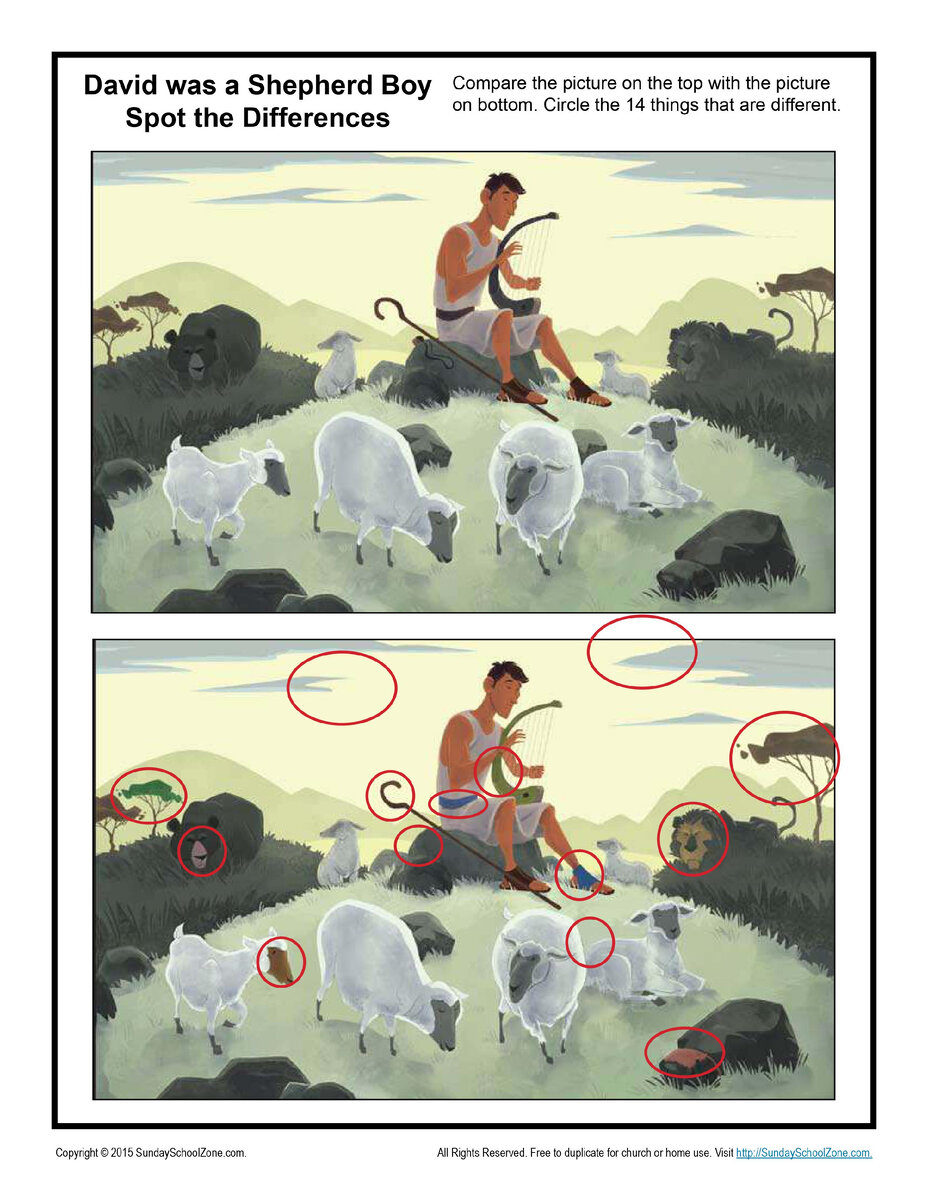 David was a Shepherd Boy
Spot the Differences

Compare the picture on the top with the picture on bottom. Circle the 14 things that are different.

Copyright © 2015 SundaySchoolZone.com.

All Rights Reserved. Free to duplicate for church or home use. Visit http://SundaySchoolZone.com.