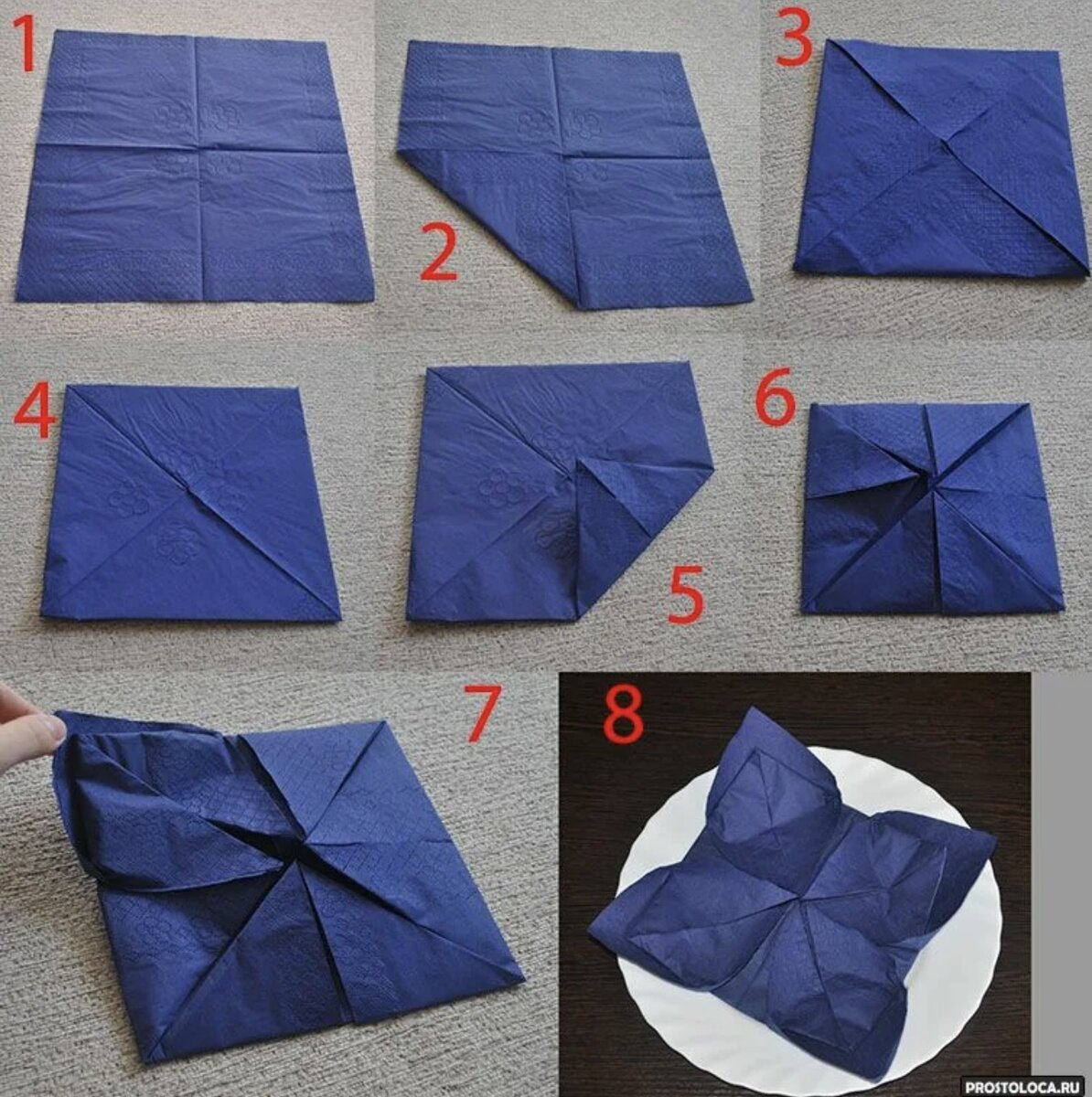 1
2
3
4
5
6
7
8
PROSTOLOCA.RU