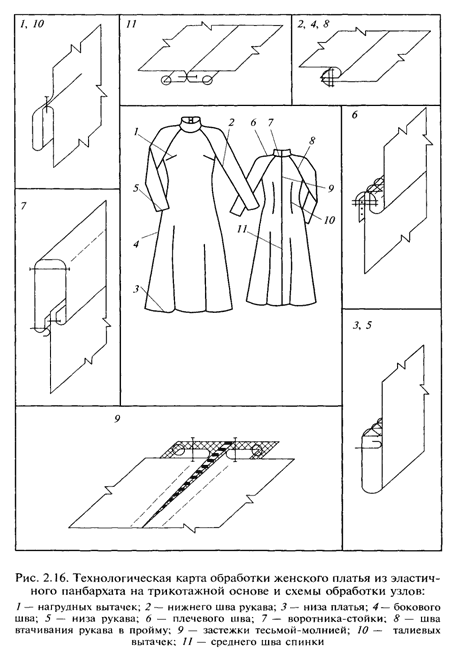 1, 10

11

2, 4, 8

6

7

3, 5

9

1

2

5

4

3

6

7

8

9

10

11

Рис. 2.16. Технологическая карта обработки женского платья из эластичного панбархата на трикотажной основе и схемы обработки узлов:

1 — нагрудных вытачек; 2 — нижнего шва рукава; 3 — низа платья; 4 — бокового шва; 5 — низа рукава; 6 — плечевого шва; 7 — воротника-стойки; 8 — шва втачивания рукава в пройму; 9 — застежки тесьмой-молнией; 10 — талиевых вытачек; 11 — среднего шва спинки