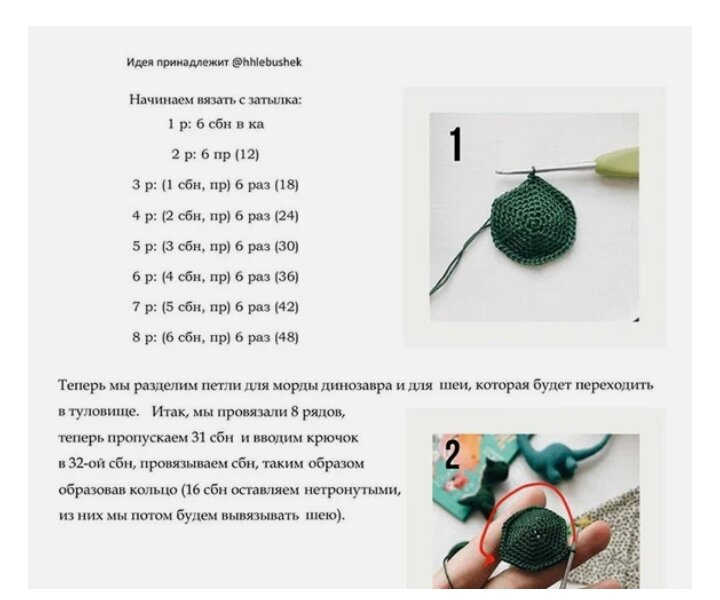 Идея принадлежит @hhlebushek

Начинаем вязать с затылка:
1 р: 6 сбн в ка
2 р: 6 пр (12)
3 р: (1 сбн, пр) 6 раз (18)
4 р: (2 сбн, пр) 6 раз (24)
5 р: (3 сбн, пр) 6 раз (30)
6 р: (4 сбн, пр) 6 раз (36)
7 р: (5 сбн, пр) 6 раз (42)
8 р: (6 сбн, пр) 6 раз (48)

1

Теперь мы разделим петли для морды динозавра и для шеи, которая будет переходить в туловище. Итак, мы провязали 8 рядов, теперь пропускаем 31 сбн и вводим крючок в 32-ой сбн, провязываем сбн, таким образом образовав кольцо (16 сбн оставляем нетронутыми, из них мы потом будем вывязывать шею).

2