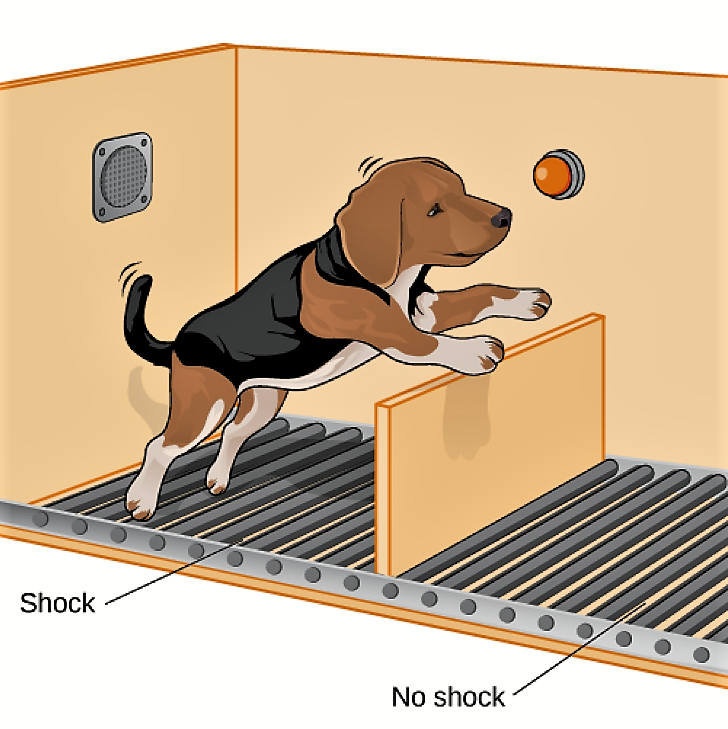 Shock

No shock