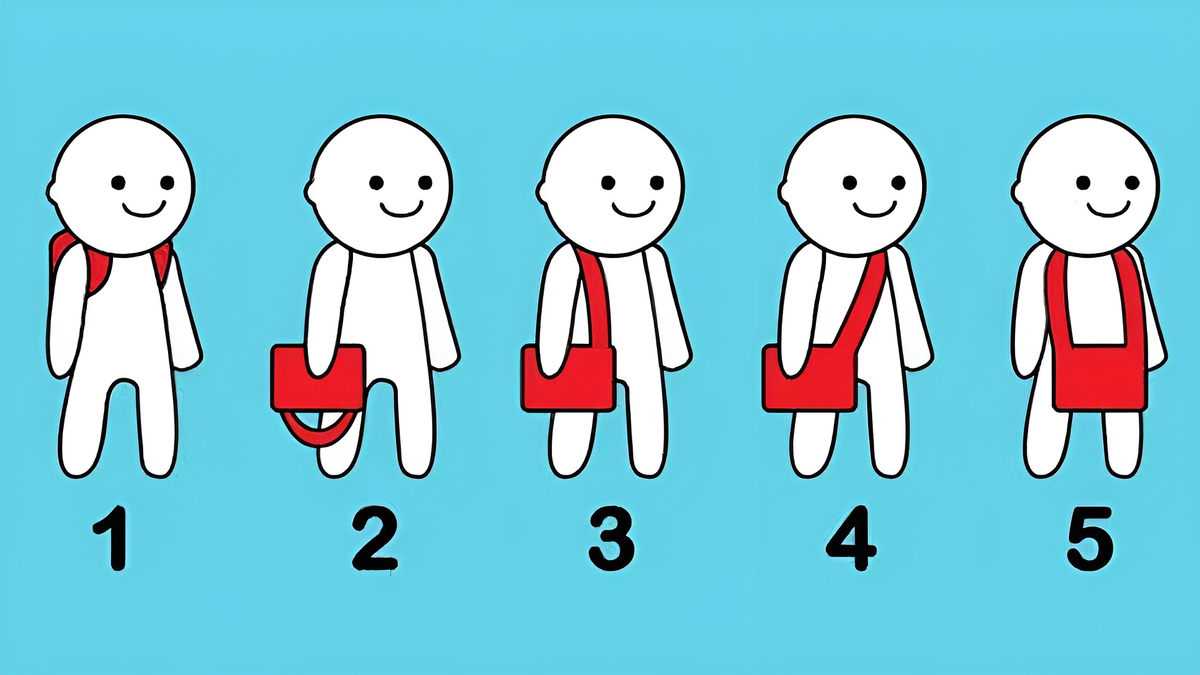 1 2 3 4 5