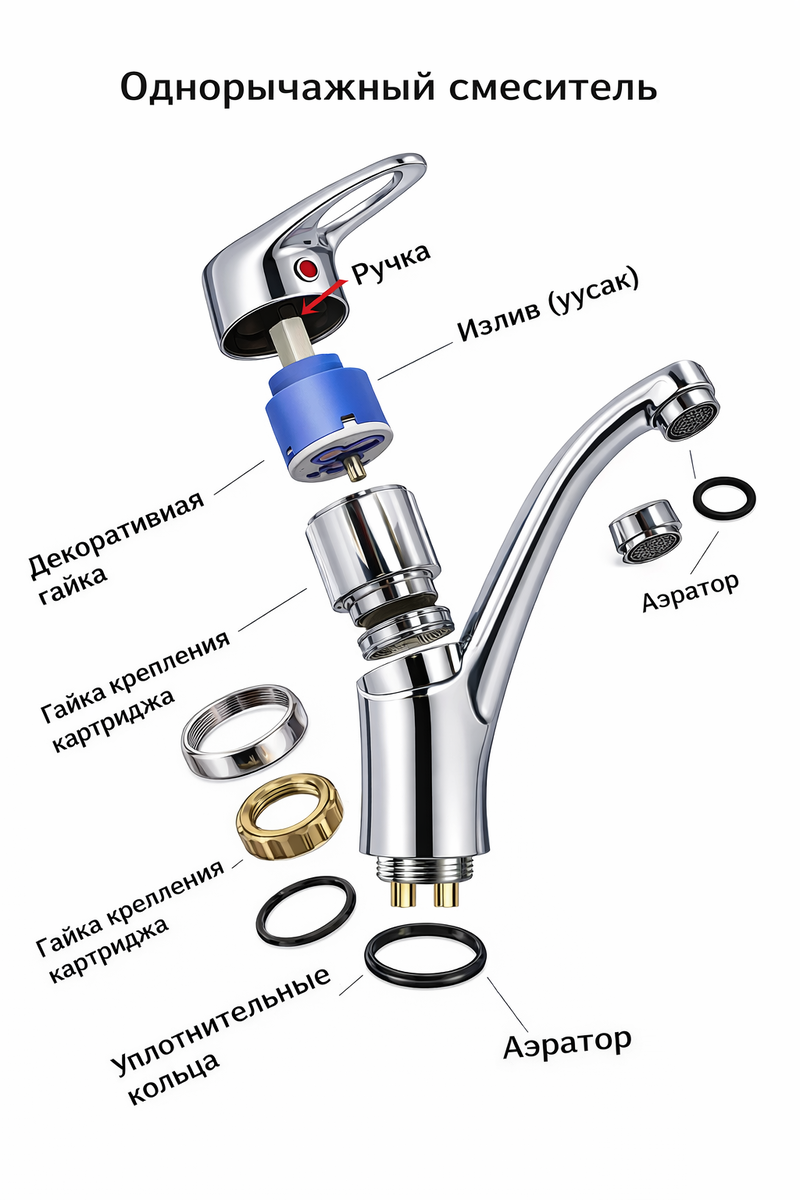 Однорычажный смеситель

Ручка

Излив (уусак)

Декоративиая гайка

Аэратор

Гайка крепления картриджа

Гайка креллення картриджа

Уплотнительные кольца

Аэратор