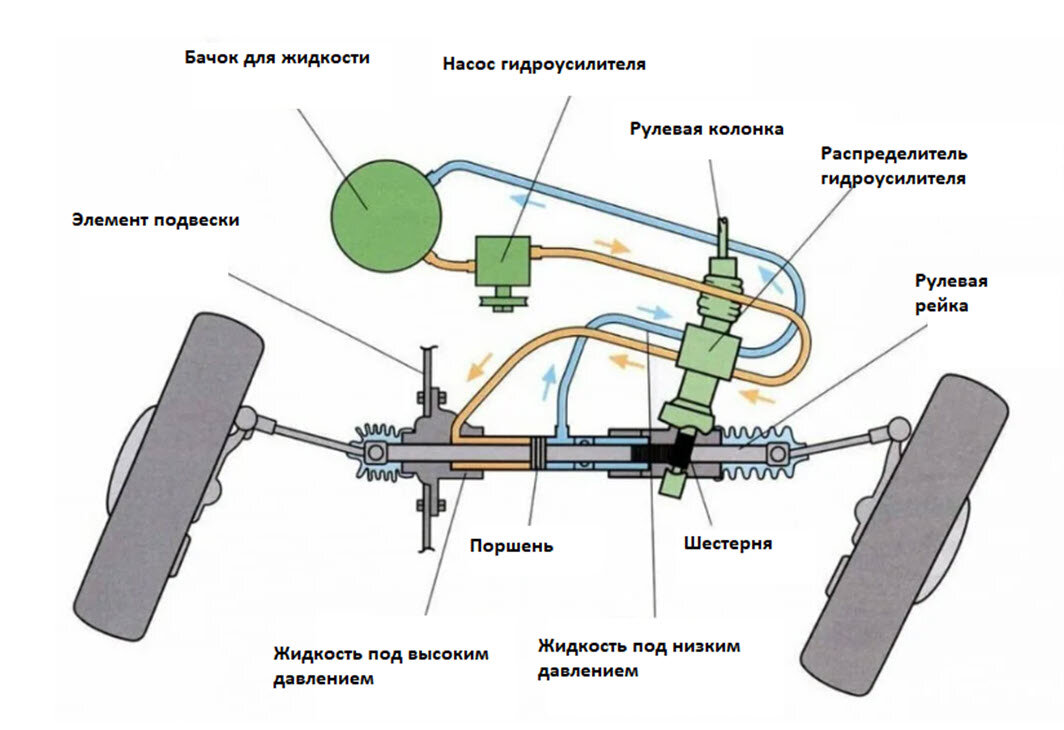 Бачок для жидкости

Насос гидроусилителя

Рулевая колонка

Распределитель гидроусилителя

Элемент подвески

Рулевая рейка

Поршень

Шестерня

Жидкость под высоким давлением

Жидкость под низким давлением