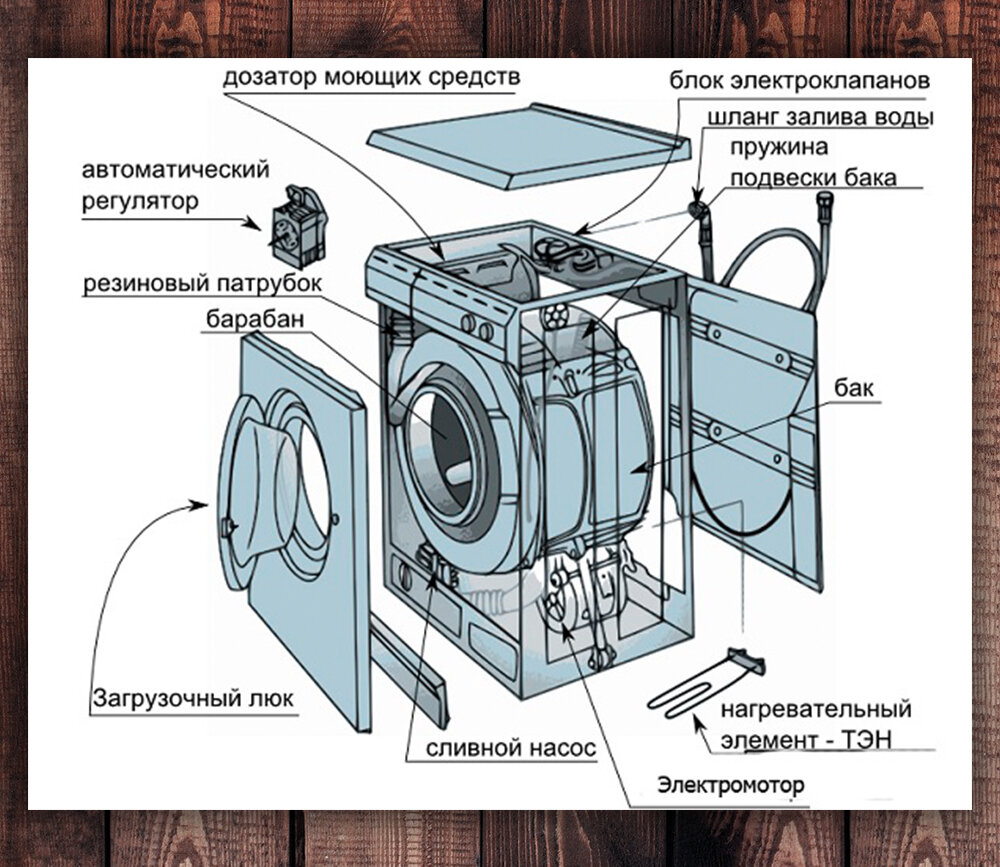 дозатор моющих средств

блок электроклапанов

шланг залива воды

пружина подвески бака

автоматический регулятор

резиновый патрубок

барабан

бак

Загрузочный люк

сливной насос

нагревательный элемент - ТЭН

Электромотор