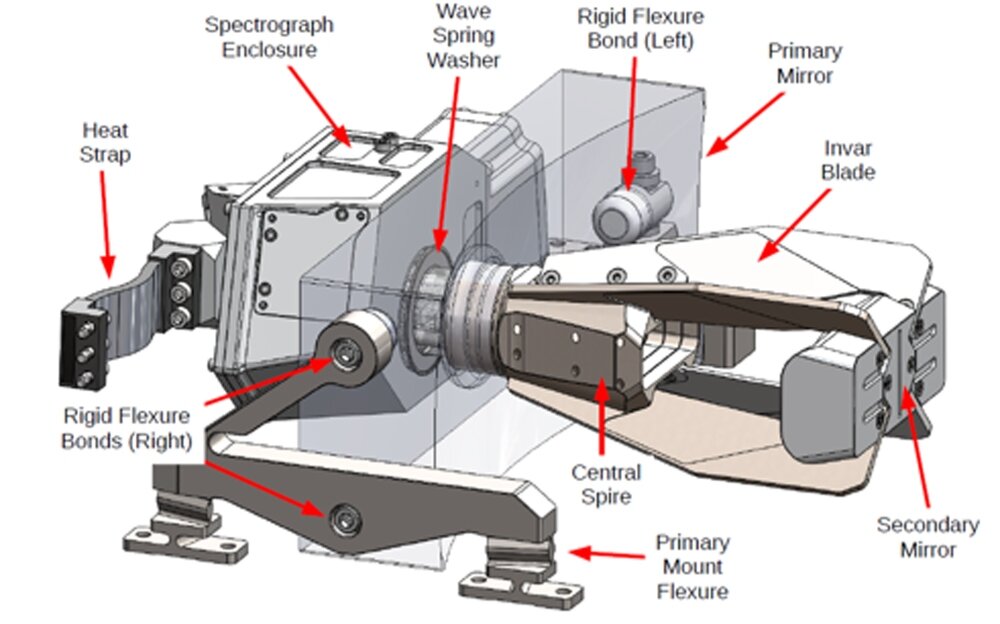 Spectrograph Enclosure

Wave Spring Washer

Rigid Flexure Bond (Left)

Primary Mirror

Heat Strap

Invar Blade

Rigid Flexure Bonds (Right)

Central Spire

Secondary Mirror

Primary Mount Flexure