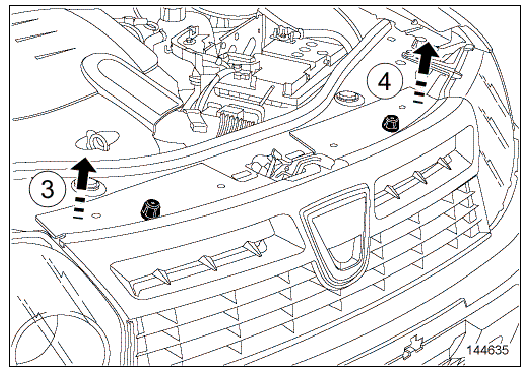 4
3
144635