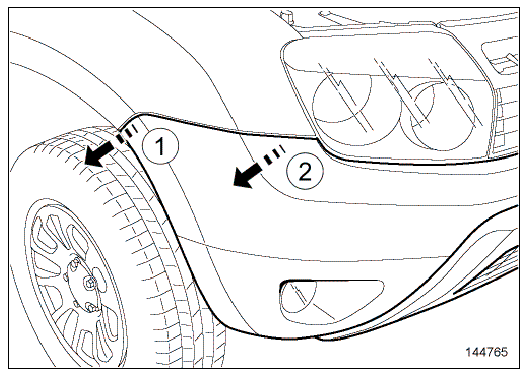 1
2
144765