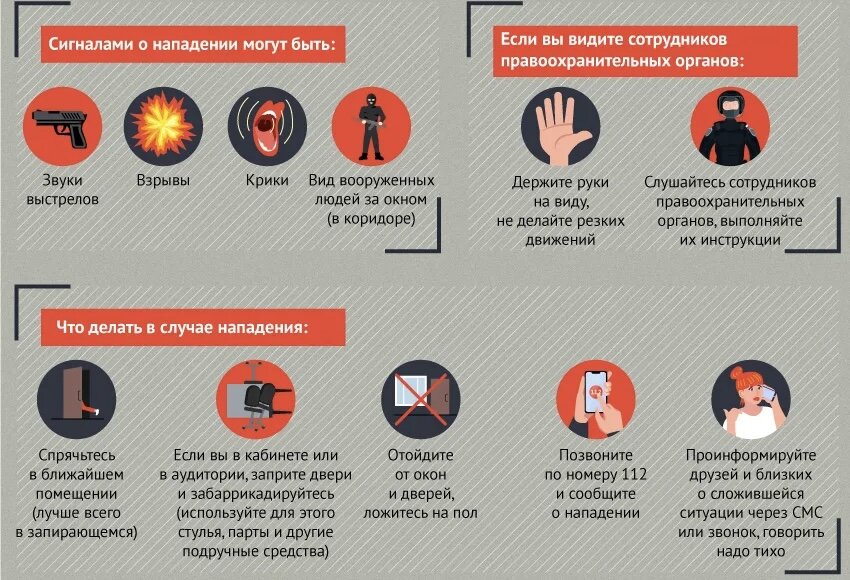 Сигналами о нападении могут быть:

Звуки выстрелов

Взрывы

Крики

Вид вооруженных людей за окном (в коридоре)

Если вы видите сотрудников правоохранительных органов:

Держите руки на виду, не делайте резких движений

Слушайтесь сотрудников правоохранительных органов, выполняйте их инструкции

Что делать в случае нападения:

Спрячьтесь в ближайшем помещении (лучше всего в запирающемся)

Если вы в кабинете или в аудитории, заприте двери и забаррикадируйтесь (используйте для этого стулья, парты и другие подручные средства)

Отойдите от окон и дверей, ложитесь на пол

Позвоните по номеру 112 и сообщите о нападении

Проинформируйте друзей и близких о сложившейся ситуации через СМС или звонок, говорить надо тихо