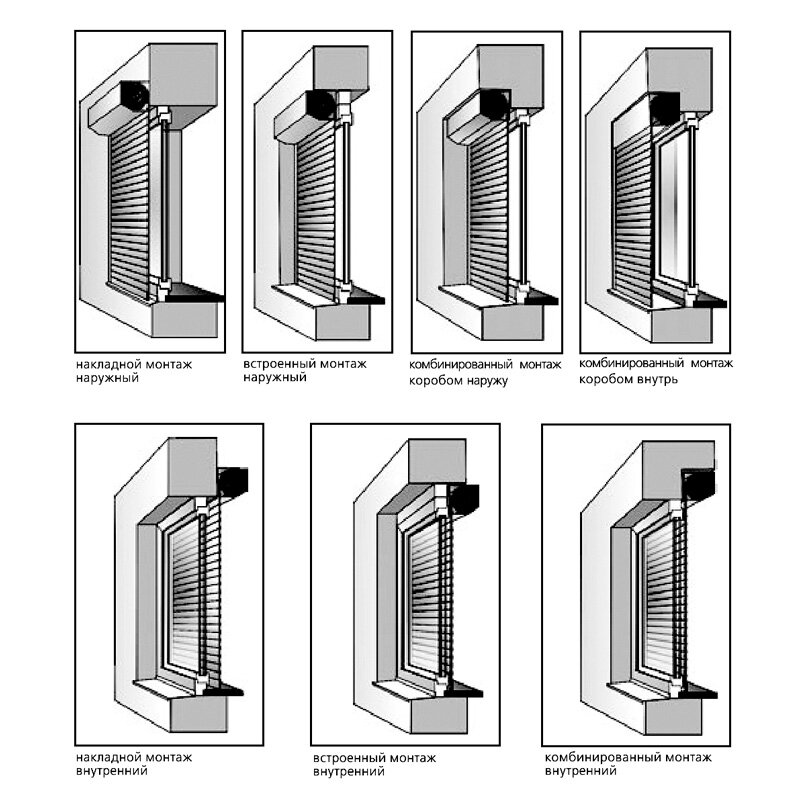 накладной монтаж наружный

встроенный монтаж наружный

комбинированный монтаж коробом наружу

комбинированный монтаж коробом внутрь

накладной монтаж внутренний

встроенный монтаж внутренний

комбинированный монтаж внутренний