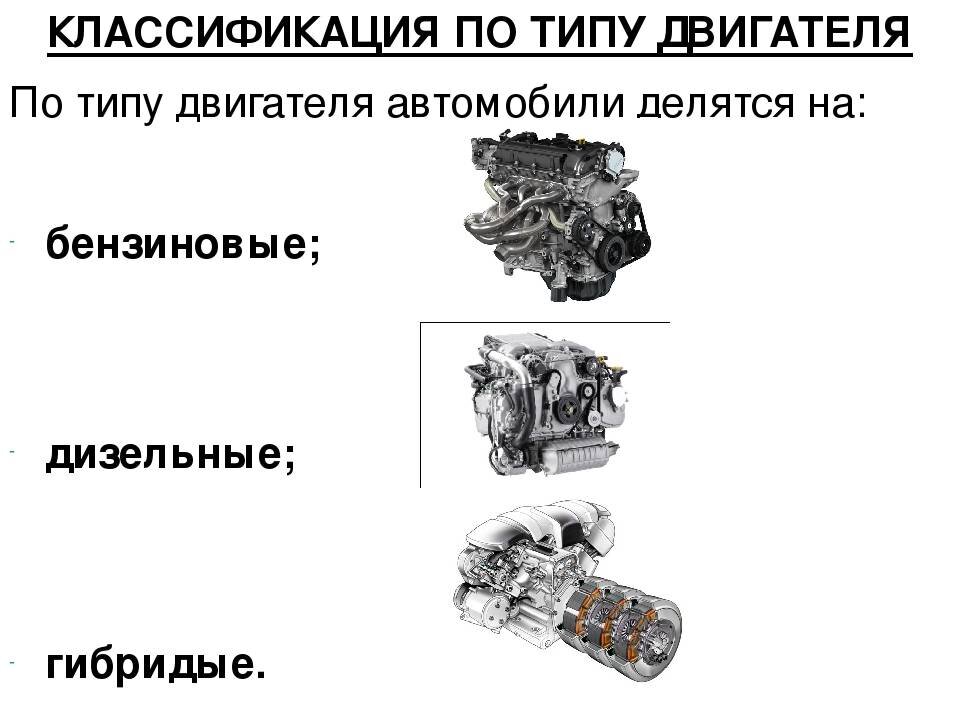 КЛАССИФИКАЦИЯ ПО ТИПУ ДВИГАТЕЛЯ

По типу двигателя автомобили делятся на:

- бензиновые;

- дизельные;

- гибридые.