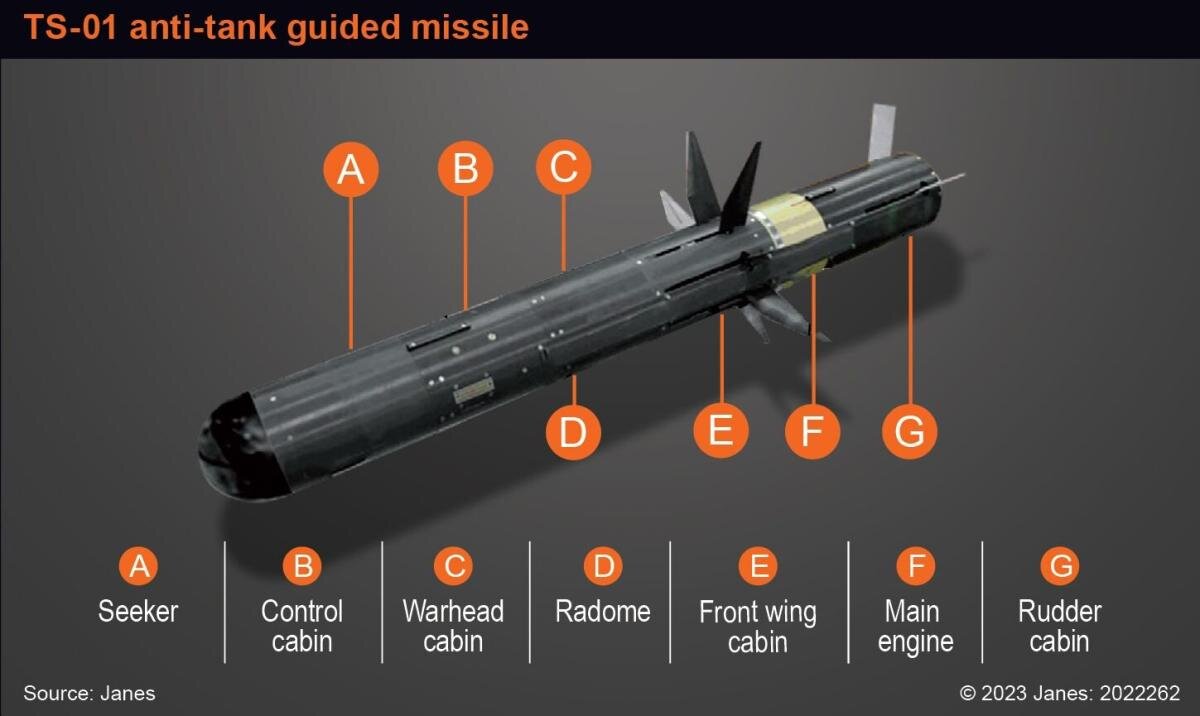 TS-01 anti-tank guided missile

A B C D E F G

A Seeker

B Control cabin

C Warhead cabin

D Radome

E Front wing cabin

F Main engine

G Rudder cabin

Source: Janes

© 2023 Janes: 2022262