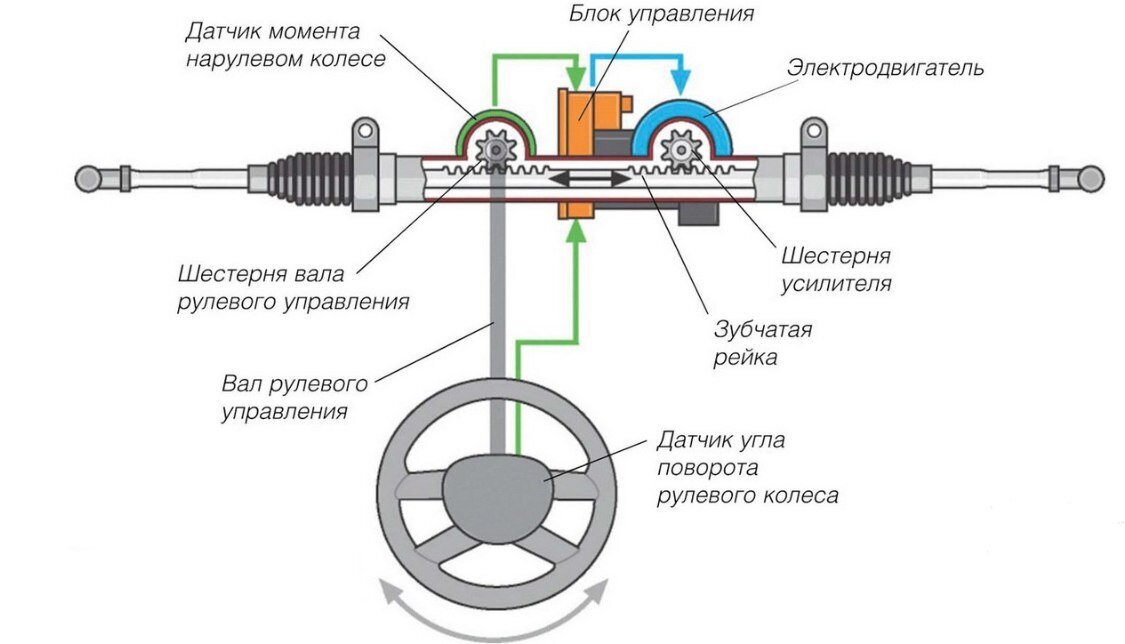 Датчик момента нарулевом колесе

Блок управления

Электродвигатель

Шестерня вала рулевого управления

Шестерня усилителя

Зубчатая рейка

Вал рулевого управления

Датчик угла поворота рулевого колеса