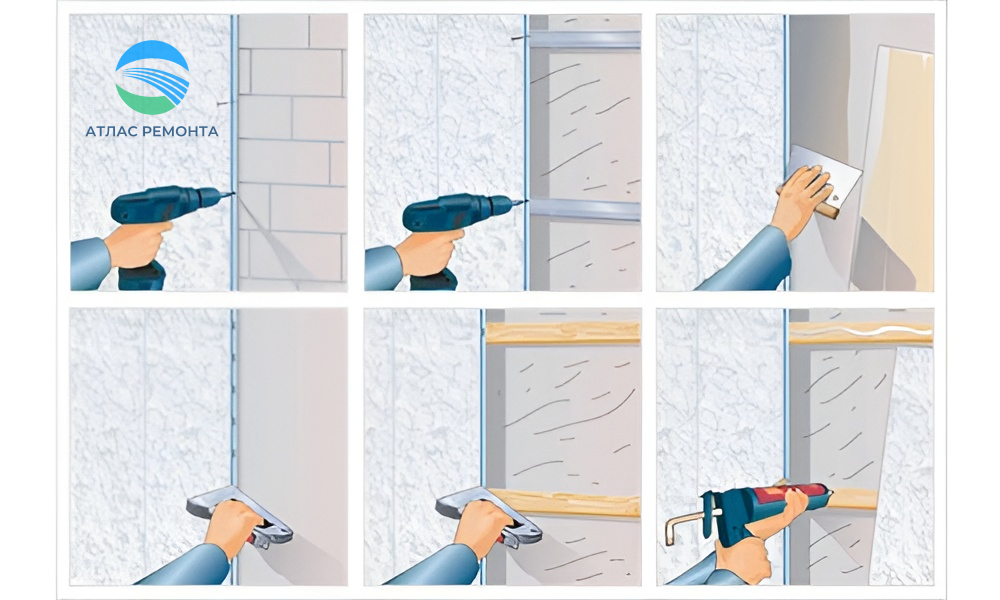 АТЛАС РЕМОНТА