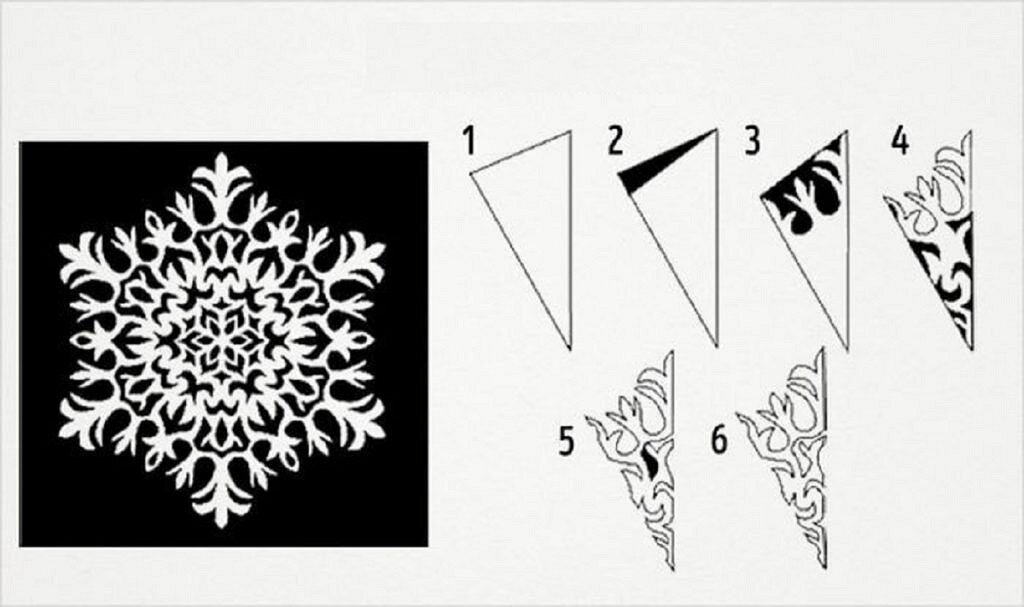 1
2
3
4
5
6