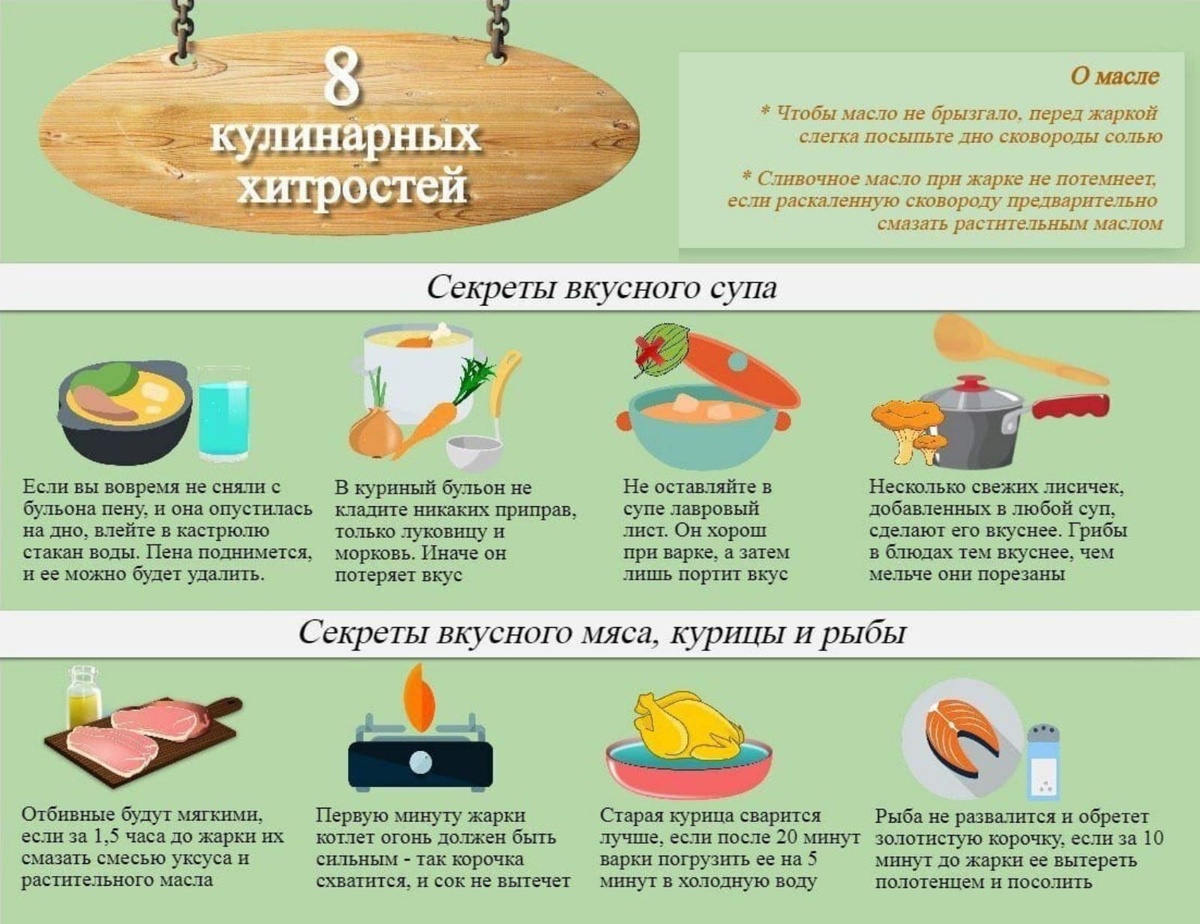 8 кулинарных хитростей

О масле

* Чтобы масло не брызгало, перед жаркой слегка посыпьте дно сковороды солью

* Сливочное масло при жарке не потемнеет, если раскаленную сковороду предварительно смазать растительным маслом

Секреты вкусного супа

Если вы вовремя не сняли с бульона пену, и она опустилась на дно, влейте в кастрюлю стакан воды. Пена поднимется, и ее можно будет удалить.

В куриный бульон не кладите никаких приправ, только луковицу и морковь. Иначе он потеряет вкус

Не оставляйте в супе лавровый лист. Он хорош при варке, а затем лишь портит вкус

Несколько свежих лисичек, добавленных в любой суп, сделают его вкуснее. Грибы в блюдах тем вкуснее, чем мельче они порезаны

Секреты вкусного мяса, курицы и рыбы

Отбивные будут мягкими, если за 1,5 часа до жарки их смазать смесью уксуса и растительного масла

Первую минуту жарки котлет огонь должен быть сильным - так корочка схватится, и сок не вытечет

Старая курица сварится лучше, если после 20 минут варки погрузить ее на 5 минут в холодную воду

Рыба не развалится и обретет золотистую корочку, если за 10 минут до жарки ее вытереть полотенцем и посолить