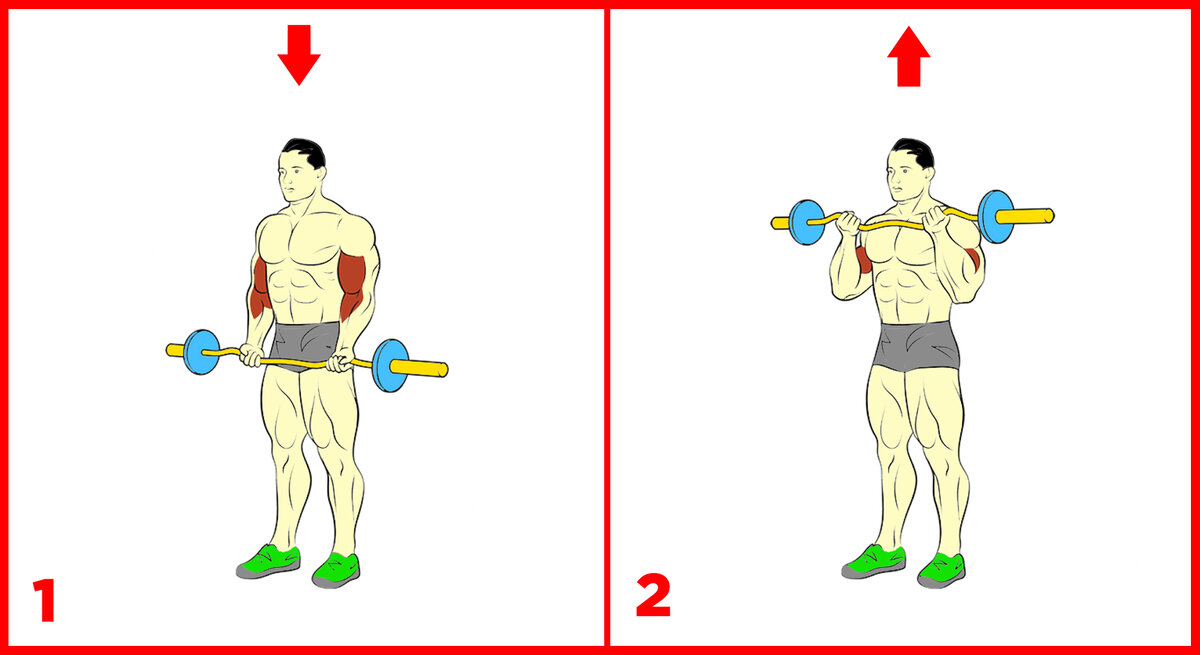 1

2