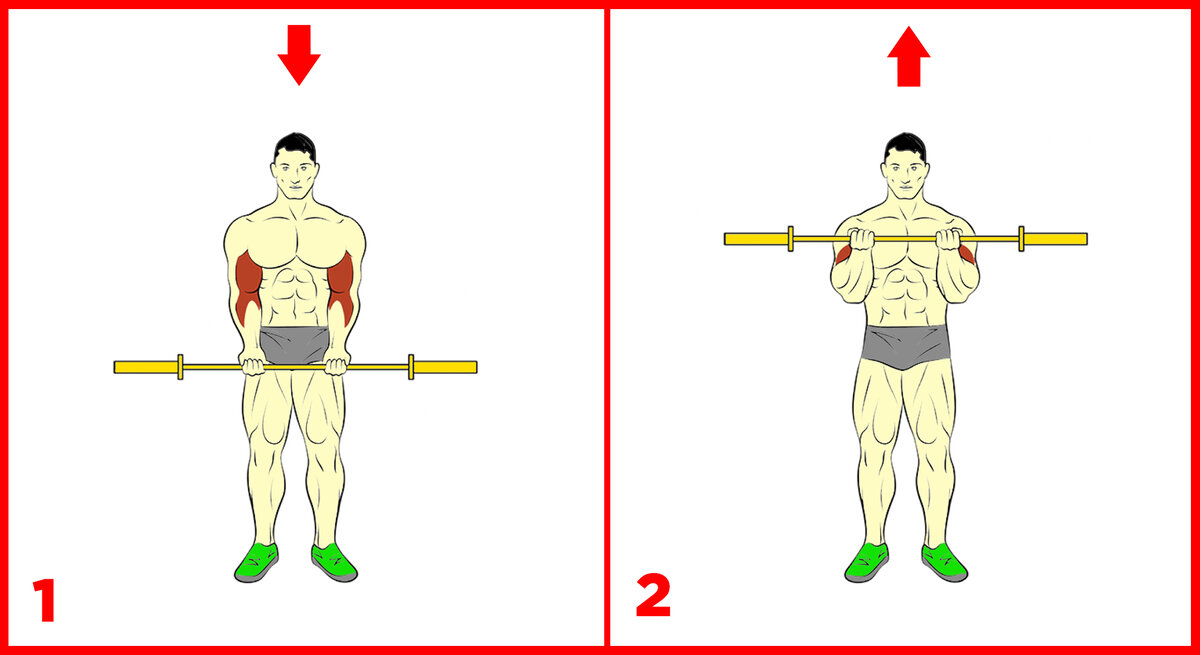 1

2