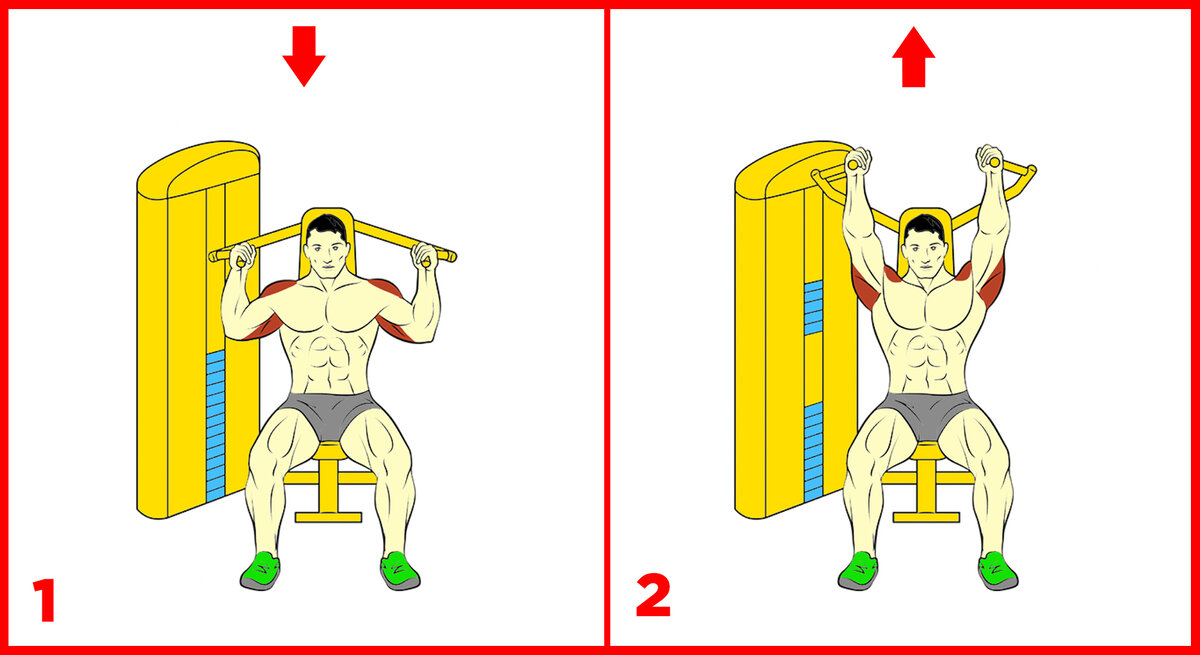 1

2