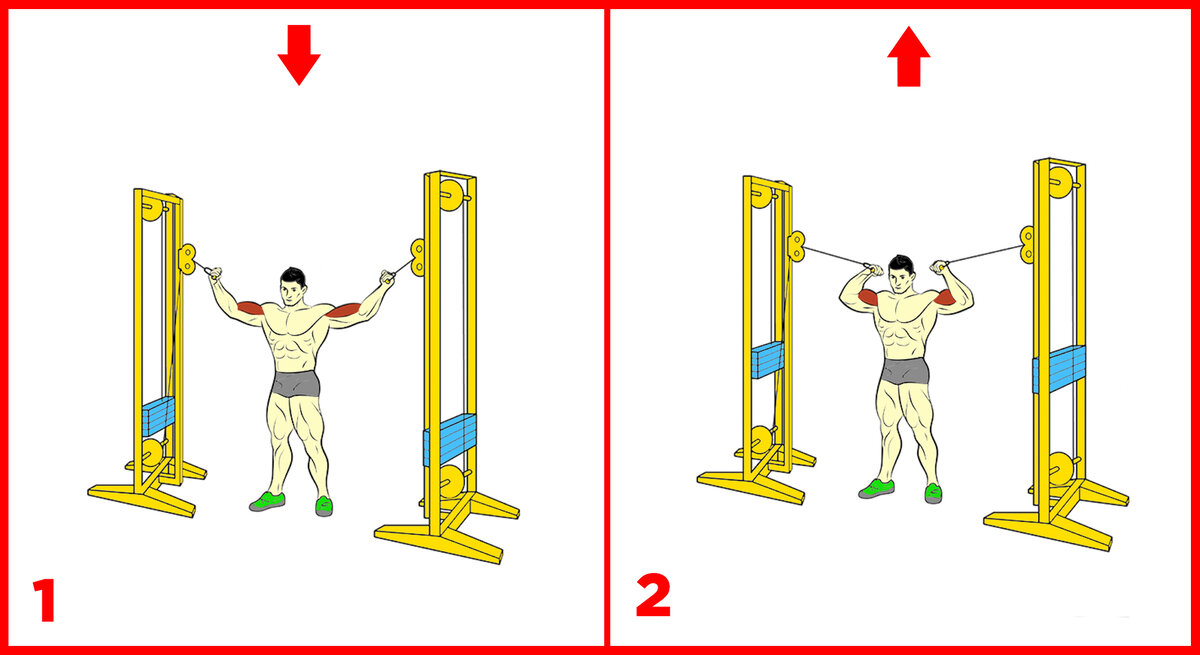 1

2