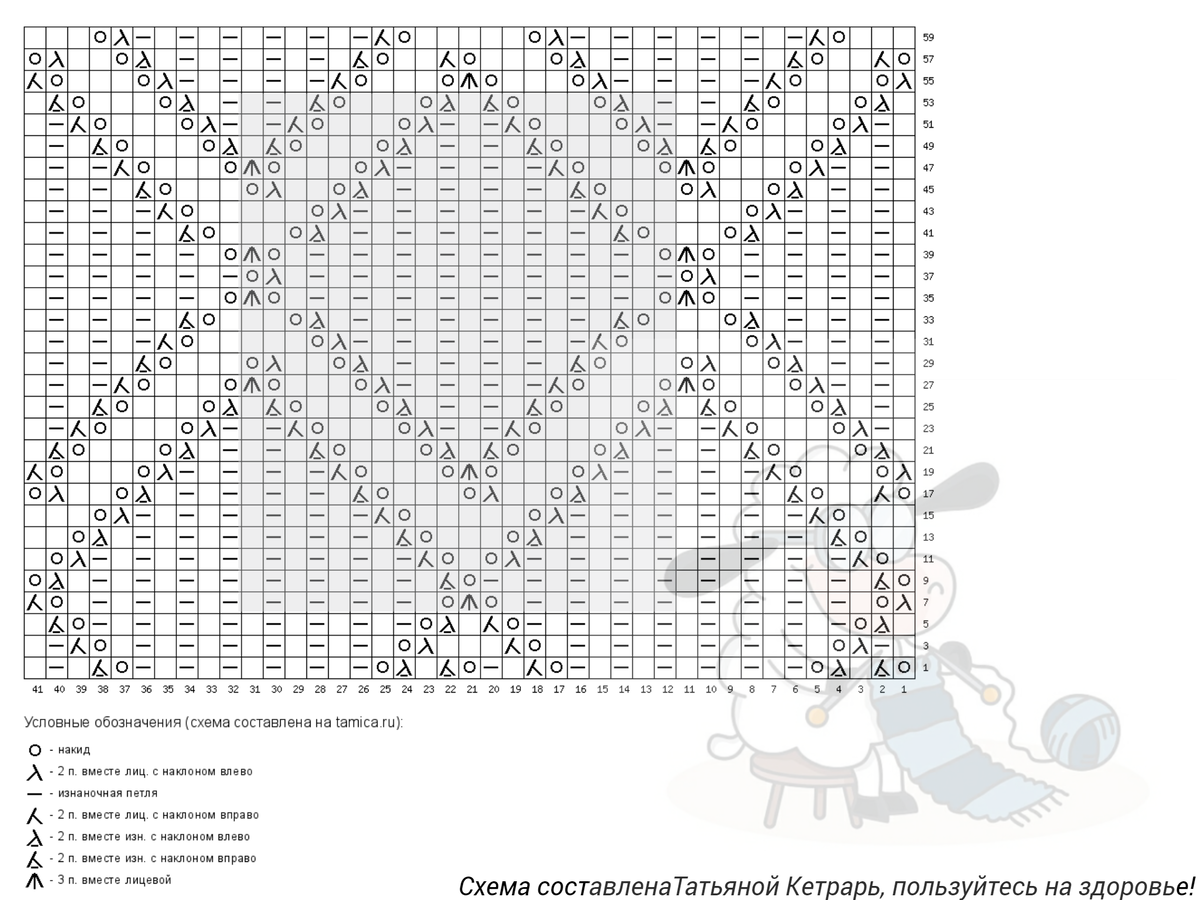 59
57
55
53
51
49
47
45
43
41
39
37
35
33
31
29
27
25
23
21
19
17
15
13
11
9
7
5
3
1

41 40 39 38 37 36 35 34 33 32 31 30 29 28 27 26 25 24 23 22 21 20 19 18 17 16 15 14 13 12 11 10 9 8 7 6 5 4 3 2 1

Условные обозначения (схема составлена на tamica.ru):

- накид
- 2 п. вместе лиц. с наклоном влево
- изнаночная петля
- 2 п. вместе лиц. с наклоном вправо
- 2 п. вместе изн. с наклоном влево
- 2 п. вместе изн. с наклоном вправо
- 3 п. вместе лицевой

Схема составленаТатьяной Кетрарь, пользуйтесь на здоровье!