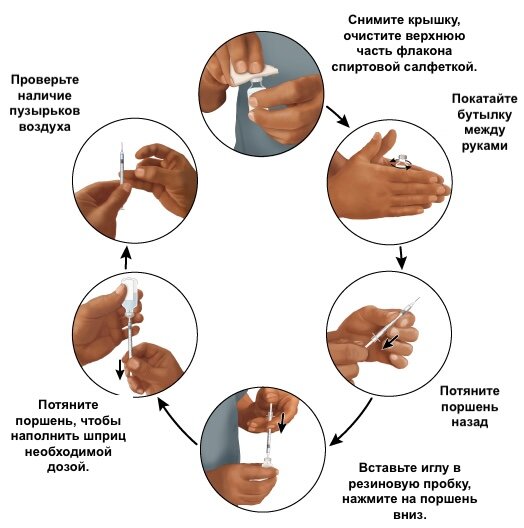 Снимите крышку, очистите верхнюю часть флакона спиртовой салфеткой.

Покатайте бутылку между руками

Потяните поршень назад

Вставьте иглу в резиновую пробку, нажмите на поршень вниз.

Потяните поршень, чтобы наполнить шприц необходимой дозой.

Проверьте наличие пузырьков воздуха