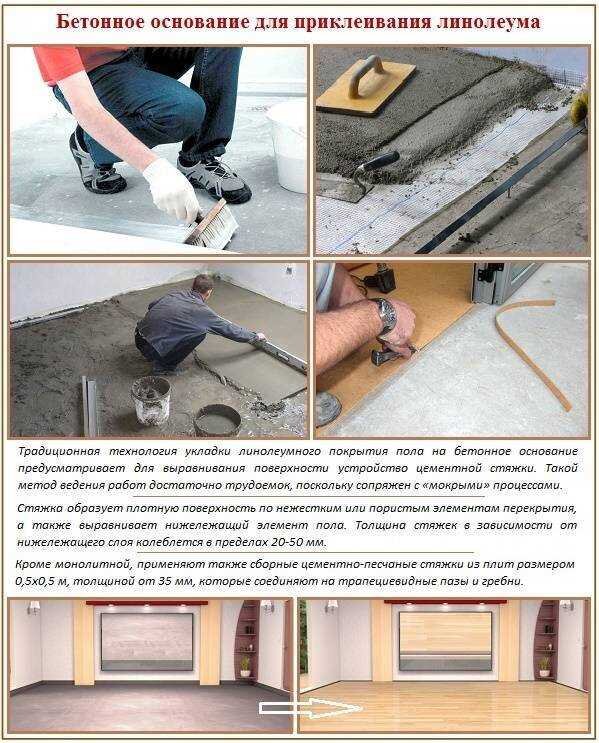 Бетонное основание для приклеивания линолеума

Традиционная технология укладки линолеумного покрытия пола на бетонное основание предусматривает для выравнивания поверхности устройство цементной стяжки. Такой метод ведения работ достаточно трудоемок, поскольку сопряжен с «мокрыми» процессами.

Стяжка образует плотную поверхность по нежестким или пористым элементам перекрытия, а также выравнивает нижележащий элемент пола. Толщина стяжек в зависимости от нижележащего слоя колеблется в пределах 20-50 мм.

Кроме монолитной, применяют также сборные цементно-песчаные стяжки из плит размером 0,5х0,5 м, толщиной от 35 мм, которые соединяют на трапециевидные пазы и гребни.