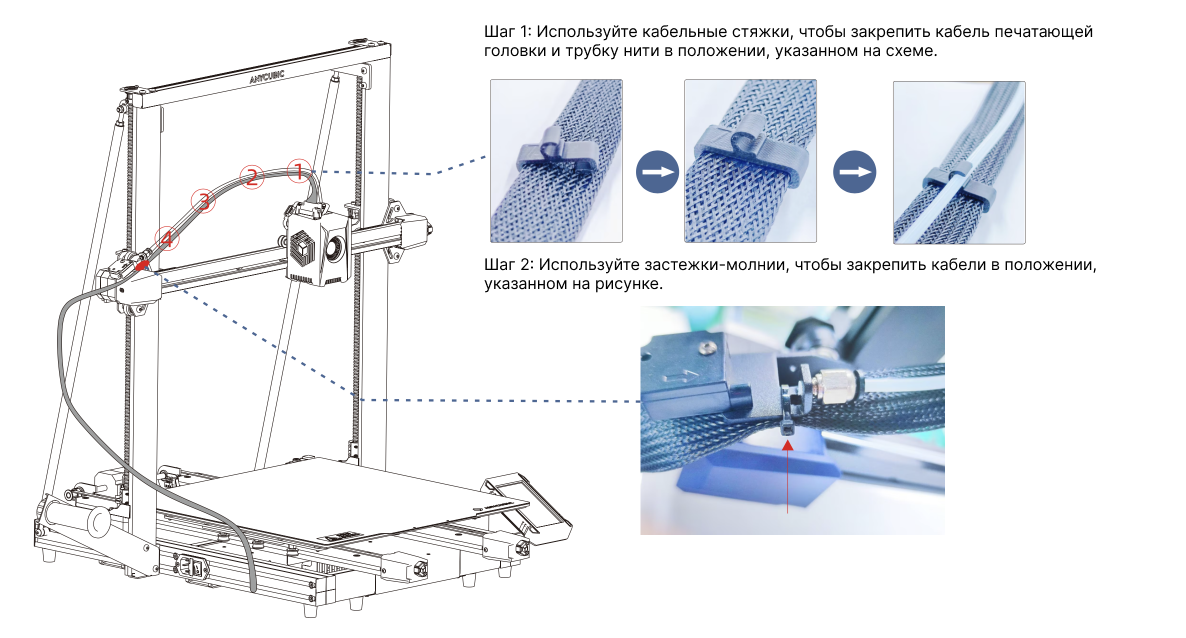 ANYCUBIC

1
2
3
4

Шаг 1: Используйте кабельные стяжки, чтобы закрепить кабель печатающей головки и трубку нити в положении, указанном на схеме.

Шаг 2: Используйте застежки-молнии, чтобы закрепить кабели в положении, указанном на рисунке.