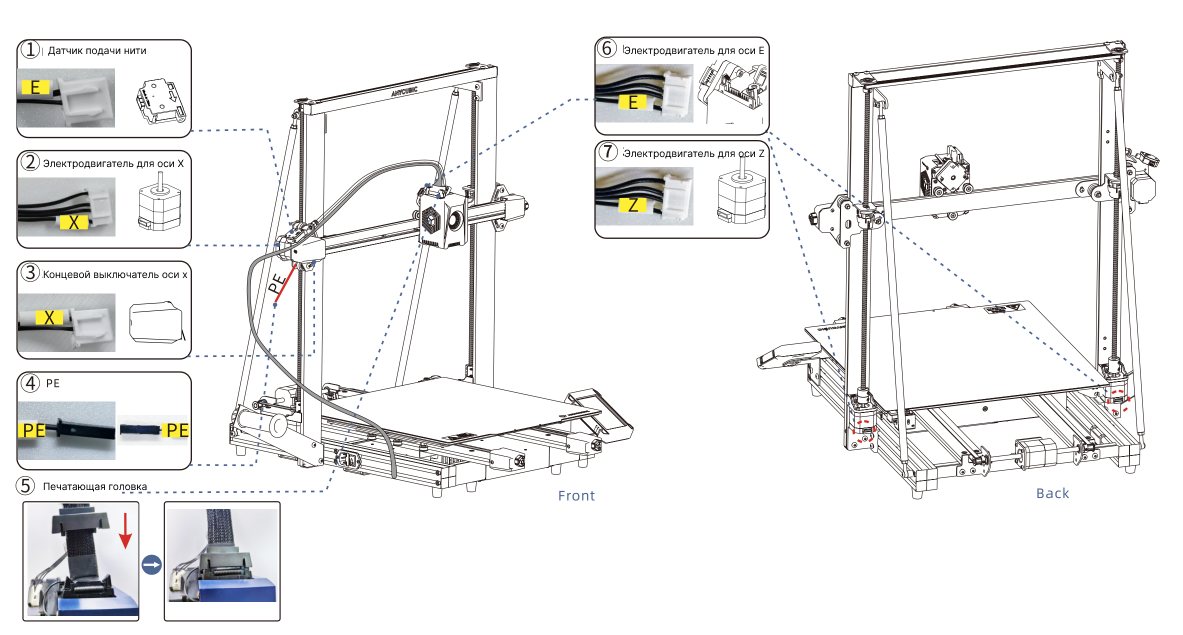 ① Датчик подачи нити

E

② Электродвигатель для оси X

X

③ Концевой выключатель оси x

X

④ PE

PE

PE

⑤ Печатающая головка

PE

ANYCUBIC

Front

⑥ Электродвигатель для оси E

E

⑦ Электродвигатель для оси Z

Z

Back