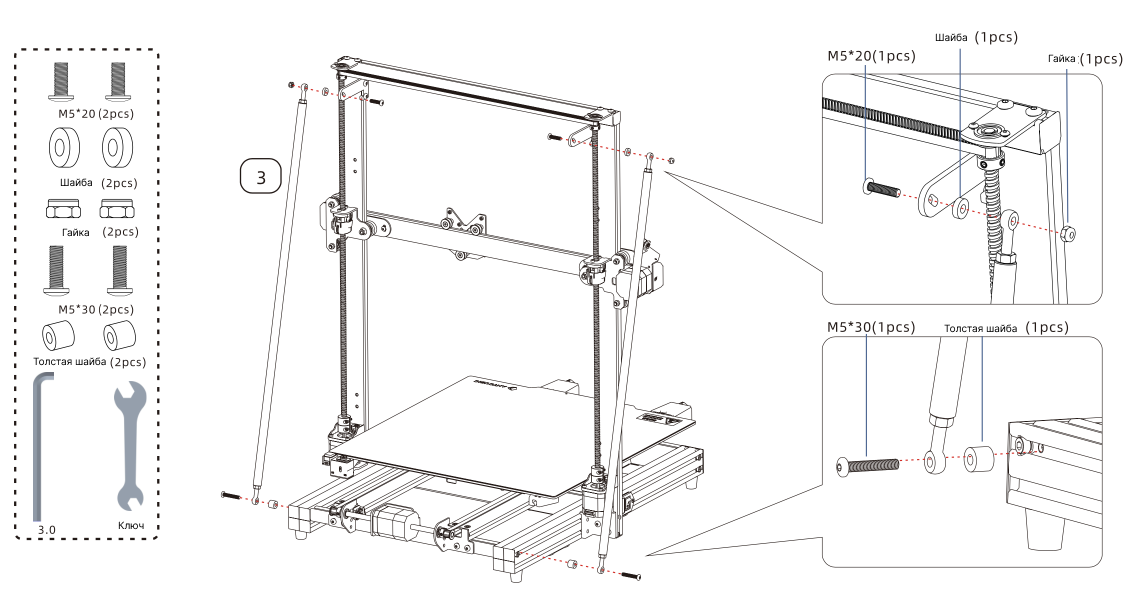 M5*20 (2pcs)
Шайба (2pcs)
Гайка (2pcs)
M5*30 (2pcs)
Толстая шайба (2pcs)
3.0
Ключ

3

M5*20(1pcs)
Шайба (1pcs)
Гайка (1pcs)

M5*30(1pcs)
Толстая шайба (1pcs)