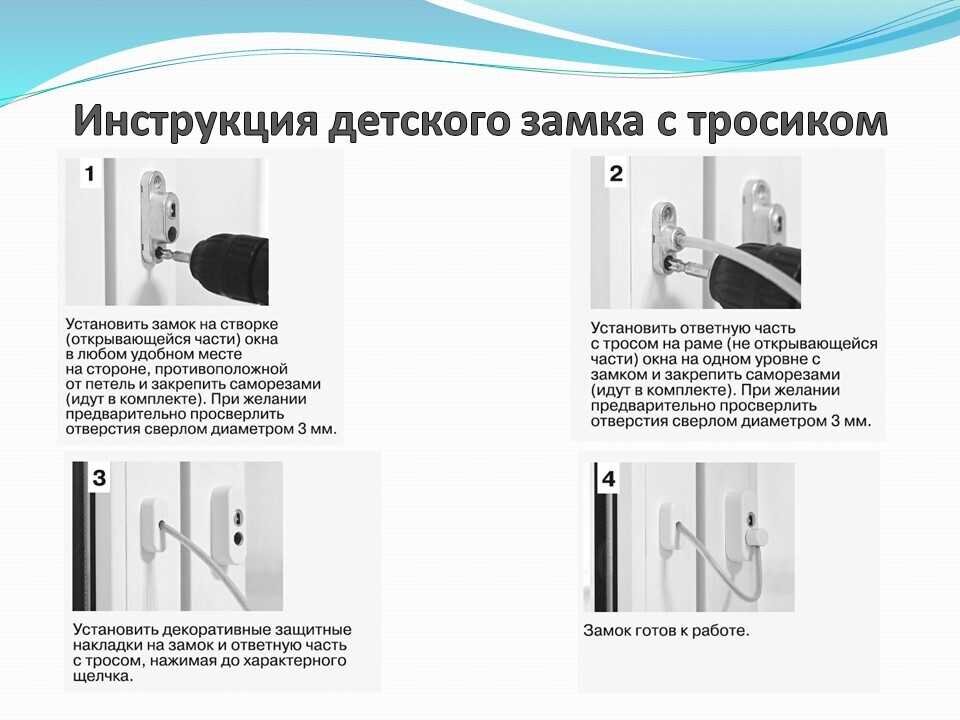 Инструкция детского замка с тросиком

1

Установить замок на створке (открывающейся части) окна в любом удобном месте на стороне, противоположной от петель и закрепить саморезами (идут в комплекте). При желании предварительно просверлить отверстия сверлом диаметром 3 мм.

2

Установить ответную часть с тросом на раме (не открывающейся части) окна на одном уровне с замком и закрепить саморезами (идут в комплекте). При желании предварительно просверлить отверстия сверлом диаметром 3 мм.

3

Установить декоративные защитные накладки на замок и ответную часть с тросом, нажимая до характерного щелчка.

4

Замок готов к работе.