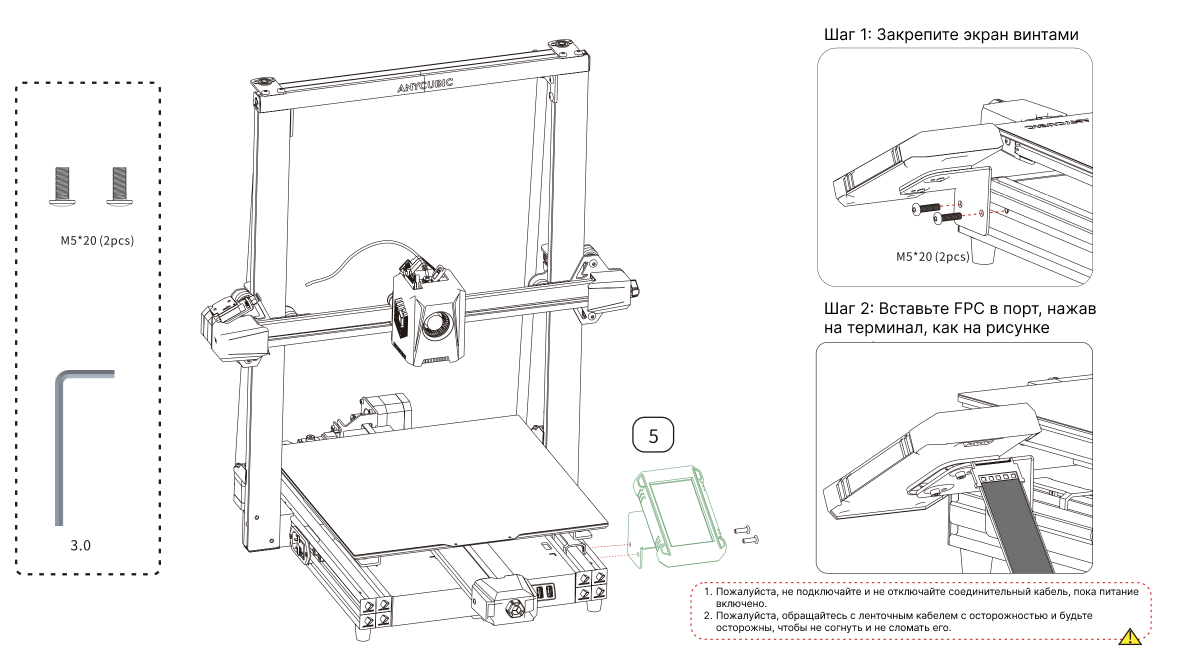 M5*20 (2pcs)

3.0

ANYCUBIC

5

Шаг 1: Закрепите экран винтами

M5*20 (2pcs)

Шаг 2: Вставьте FPC в порт, нажав на терминал, как на рисунке

1. Пожалуйста, не подключайте и не отключайте соединительный кабель, пока питание включено.
2. Пожалуйста, обращайтесь с ленточным кабелем с осторожностью и будьте осторожны, чтобы не согнуть и не сломать его.