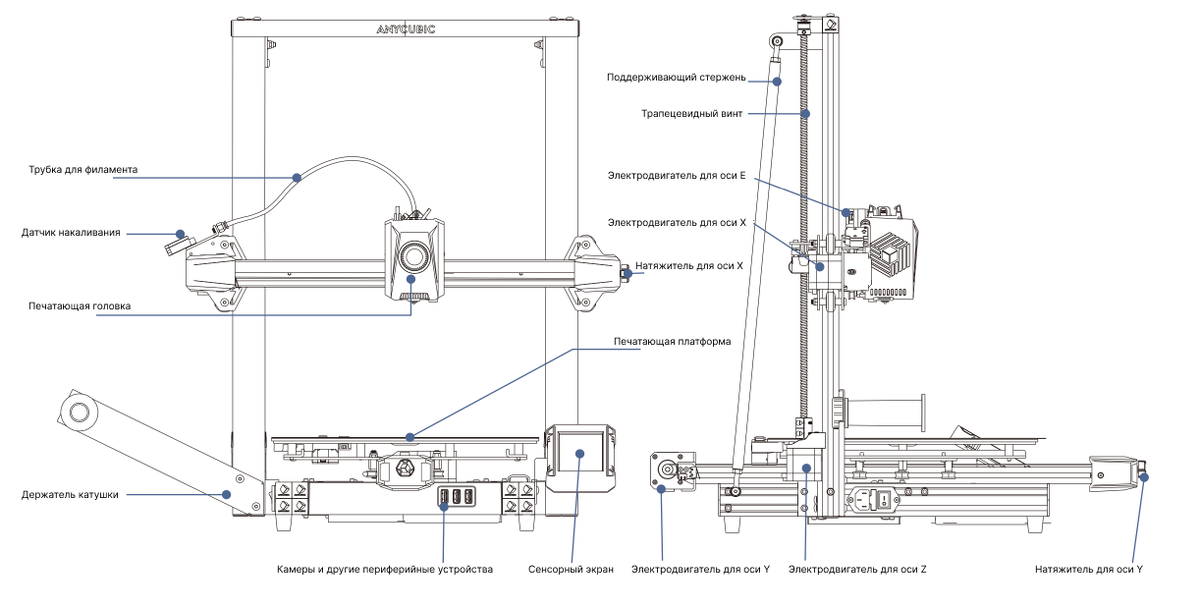 ANYCUBIC

Трубка для филамента

Датчик накаливания

Печатающая головка

Натяжитель для оси X

Печатающая платформа

Держатель катушки

Камеры и другие периферийные устройства

Сенсорный экран

Поддерживающий стержень

Трапецевидный винт

Электродвигатель для оси E

Электродвигатель для оси X

Электродвигатель для оси Y

Электродвигатель для оси Z

Натяжитель для оси Y