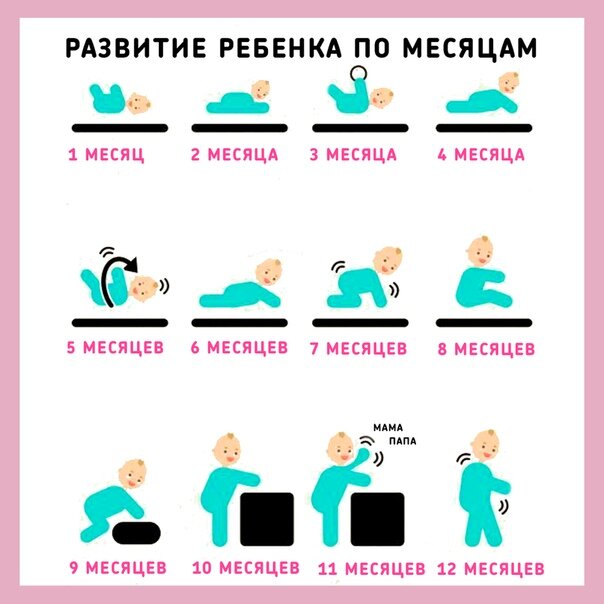 РАЗВИТИЕ РЕБЕНКА ПО МЕСЯЦАМ

1 МЕСЯЦ
2 МЕСЯЦА
3 МЕСЯЦА
4 МЕСЯЦА

5 МЕСЯЦЕВ
6 МЕСЯЦЕВ
7 МЕСЯЦЕВ
8 МЕСЯЦЕВ

МАМА
ПАПА

9 МЕСЯЦЕВ
10 МЕСЯЦЕВ
11 МЕСЯЦЕВ
12 МЕСЯЦЕВ