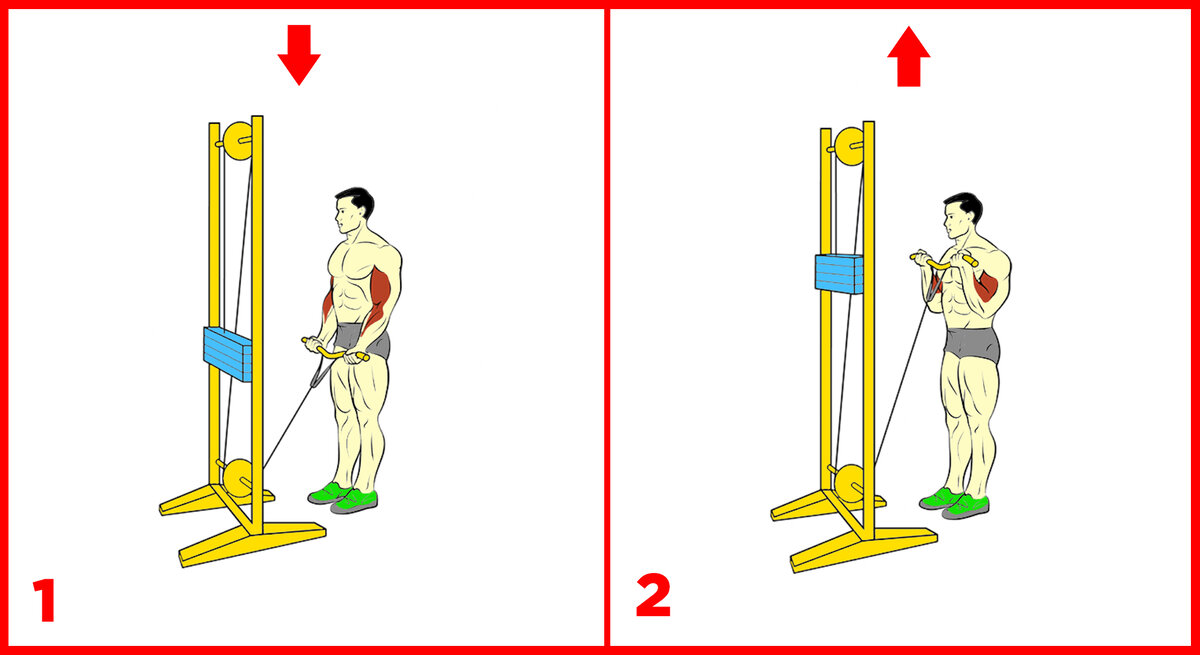 1

2