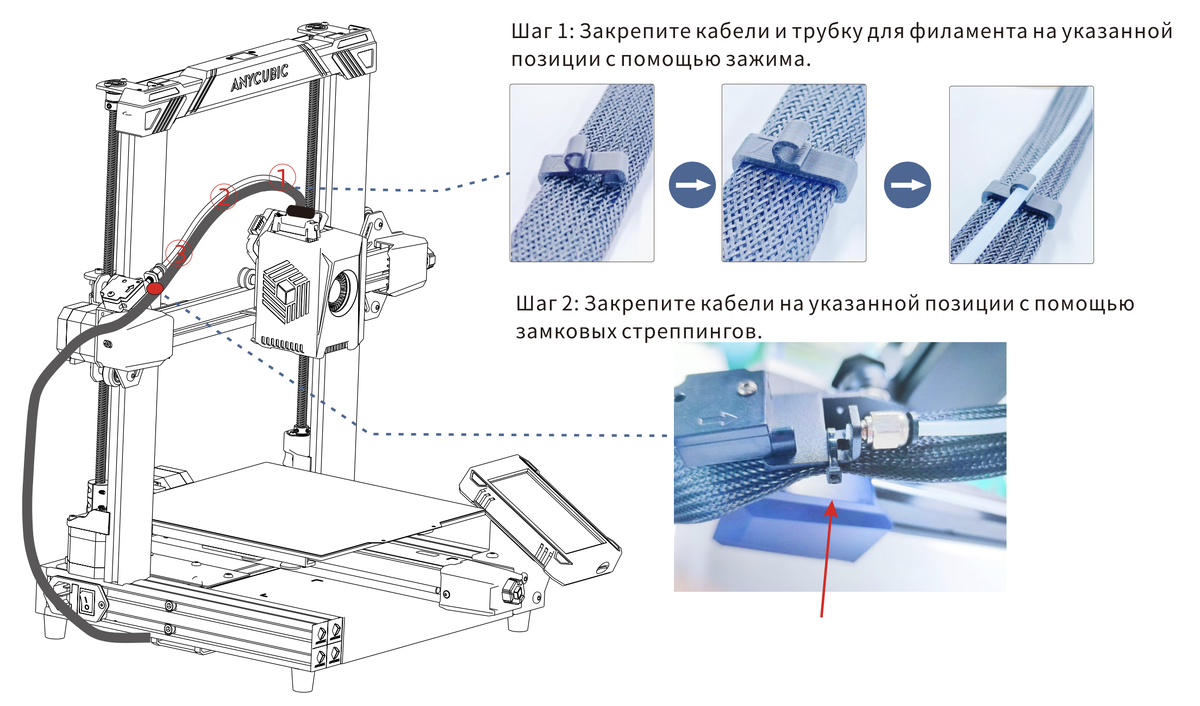 ANYCUBIC

① ② ③

Шаг 1: Закрепите кабели и трубку для филамента на указанной позиции с помощью зажима.

Шаг 2: Закрепите кабели на указанной позиции с помощью замковых стреппингов.